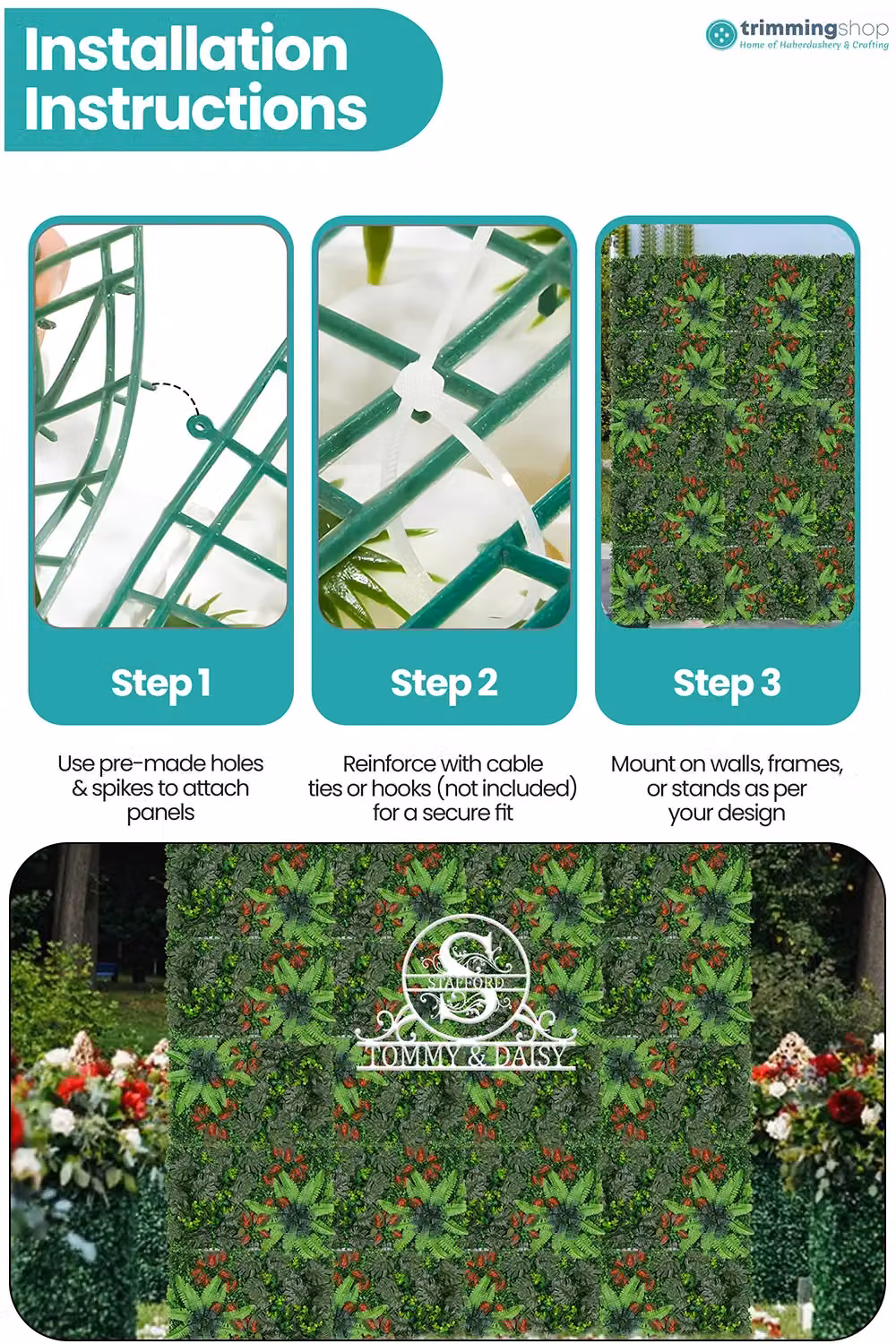 Installation Instructions

trimmingshop
Home of Haberdashery & Crafting

Step 1

Use pre-made holes & spikes to attach panels

Step 2

Reinforce with cable ties or hooks (not included) for a secure fit

Step 3

Mount on walls, frames, or stands as per your design

S
STAFFORD
TOMMY & DAISY