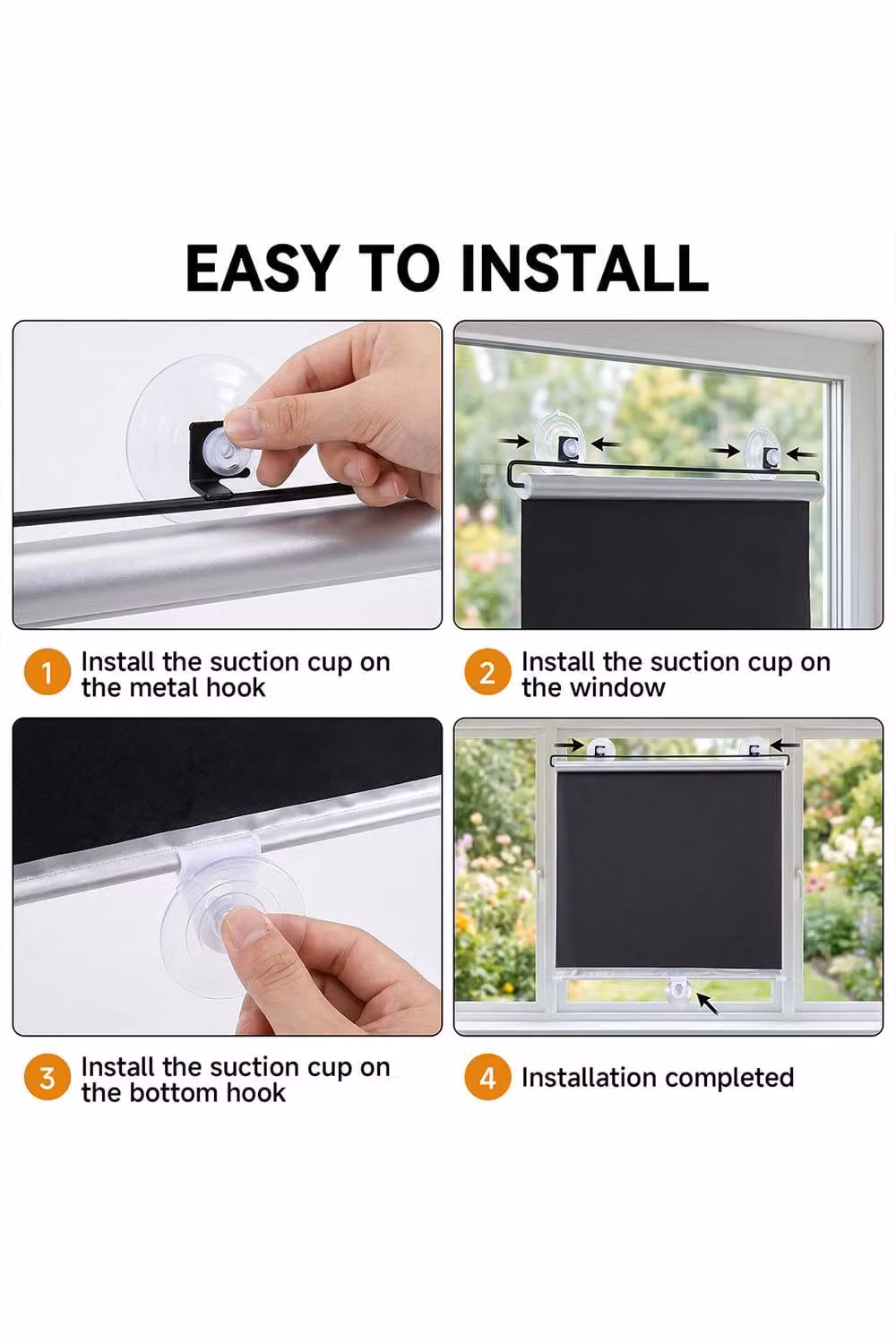 EASY TO INSTALL

1 Install the suction cup on the metal hook

2 Install the suction cup on the window

3 Install the suction cup on the bottom hook

4 Installation completed