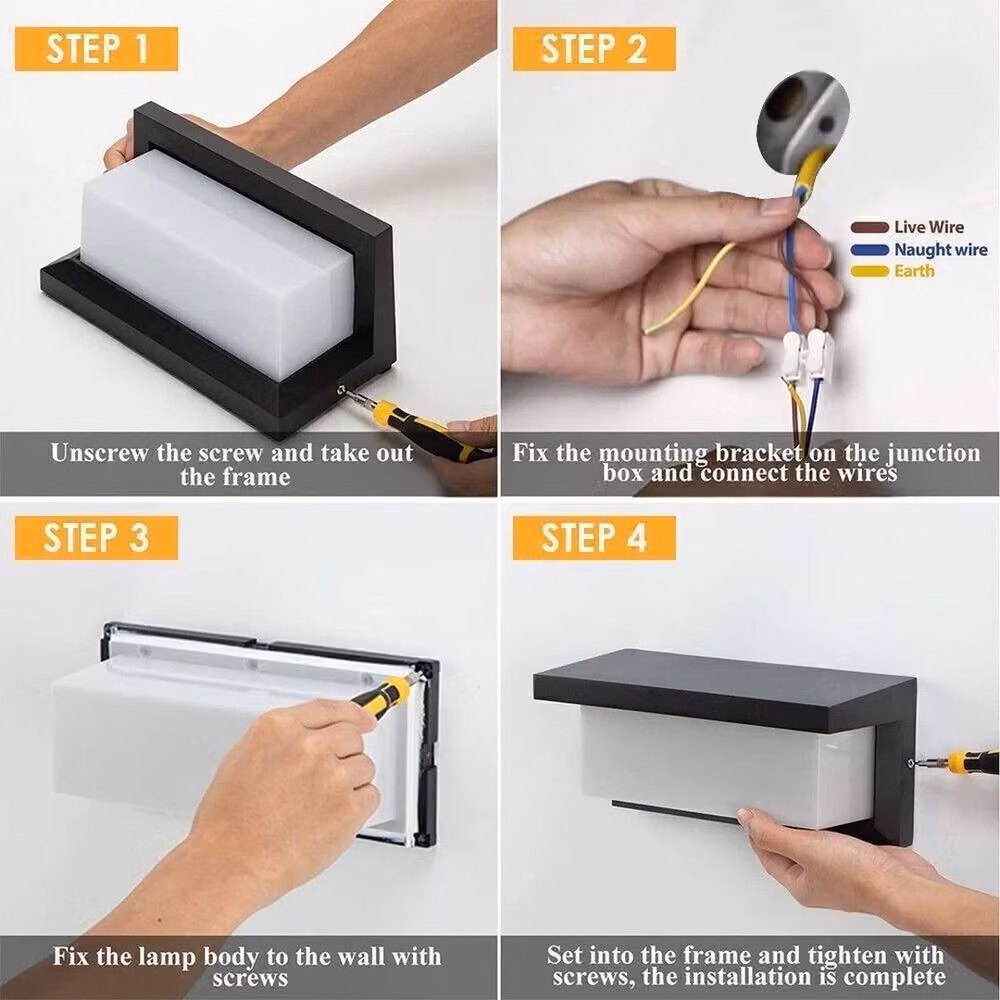 STEP 1

Unscrew the screw and take out the frame

STEP 2

Live Wire
Naught wire
Earth

Fix the mounting bracket on the junction box and connect the wires

STEP 3

Fix the lamp body to the wall with screws

STEP 4

Set into the frame and tighten with screws, the installation is complete