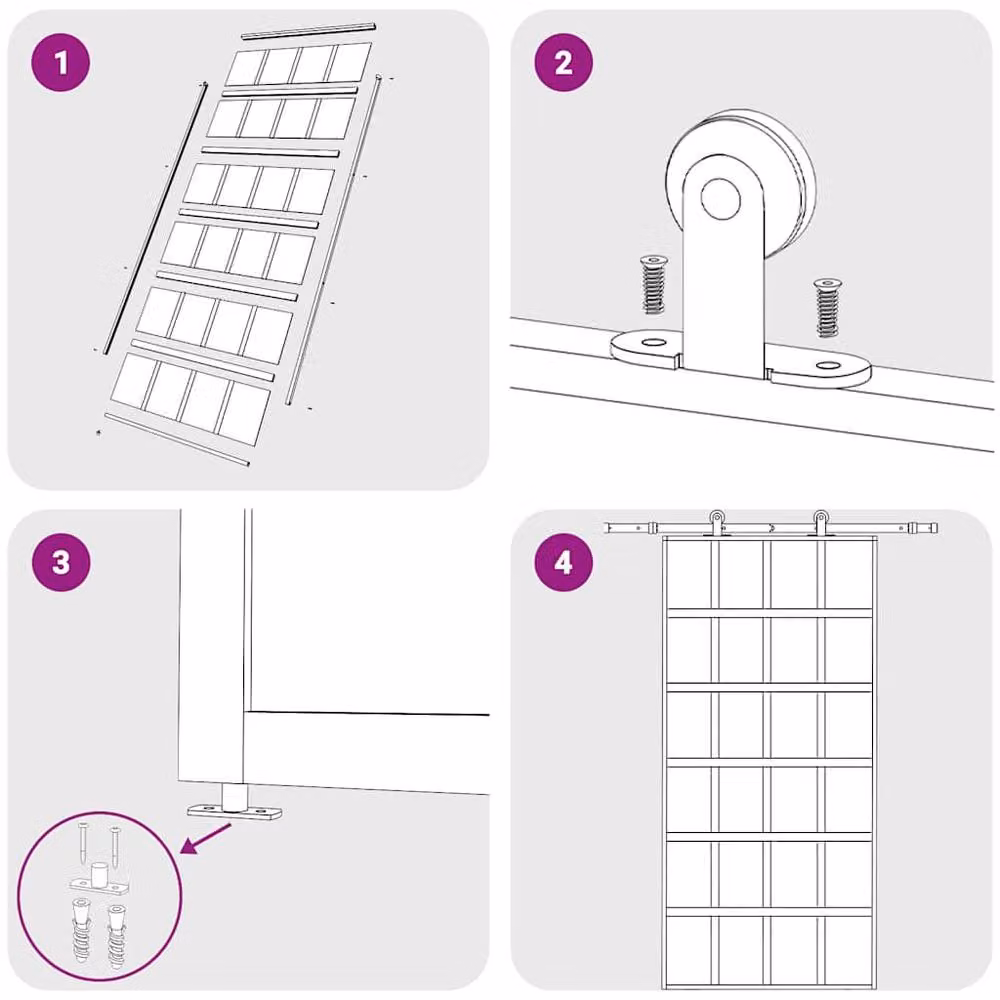 1

2

3

4