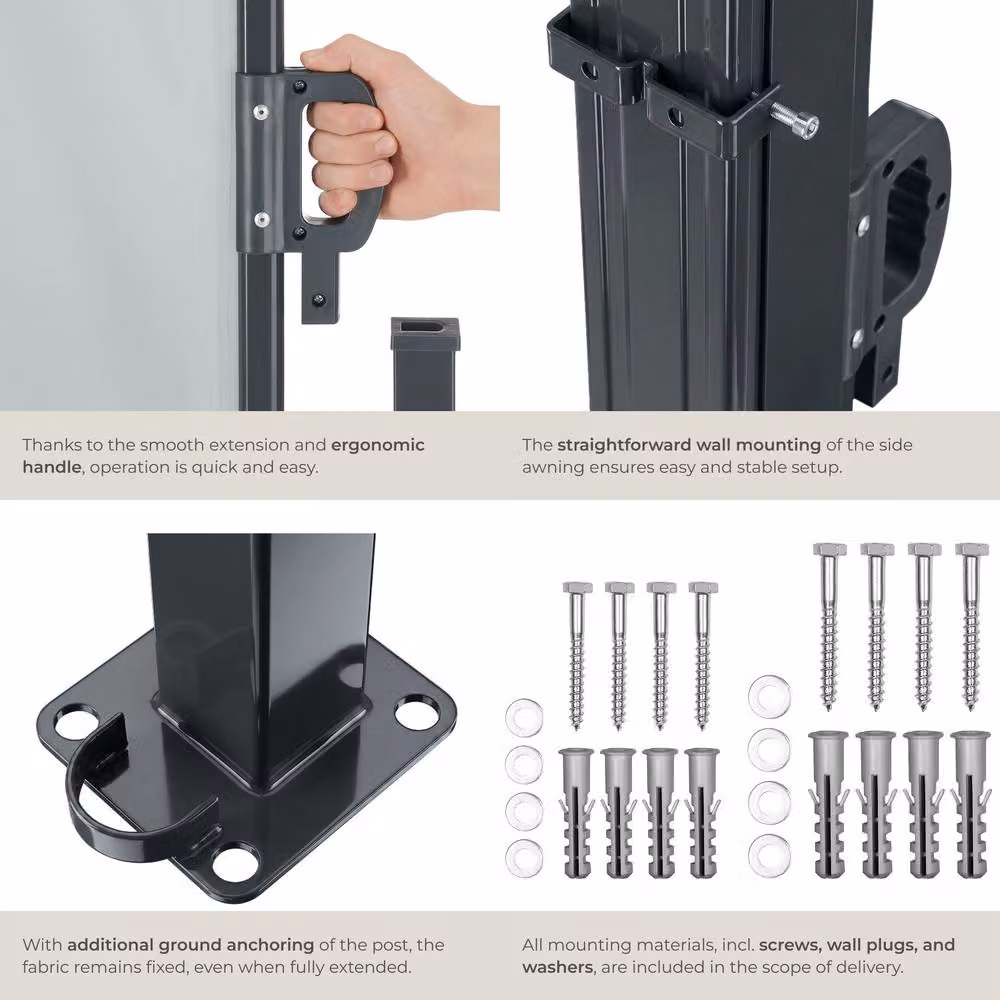 Thanks to the smooth extension and ergonomic handle, operation is quick and easy.

The straightforward wall mounting of the side awning ensures easy and stable setup.

With additional ground anchoring of the post, the fabric remains fixed, even when fully extended.

All mounting materials, incl. screws, wall plugs, and washers, are included in the scope of delivery.