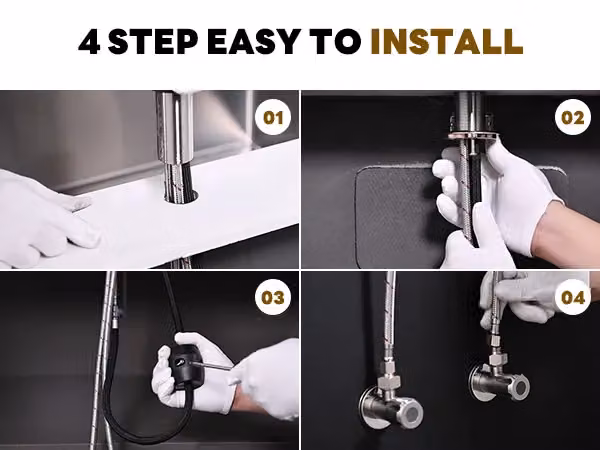 4 STEP EASY TO INSTALL

01

02

03

04