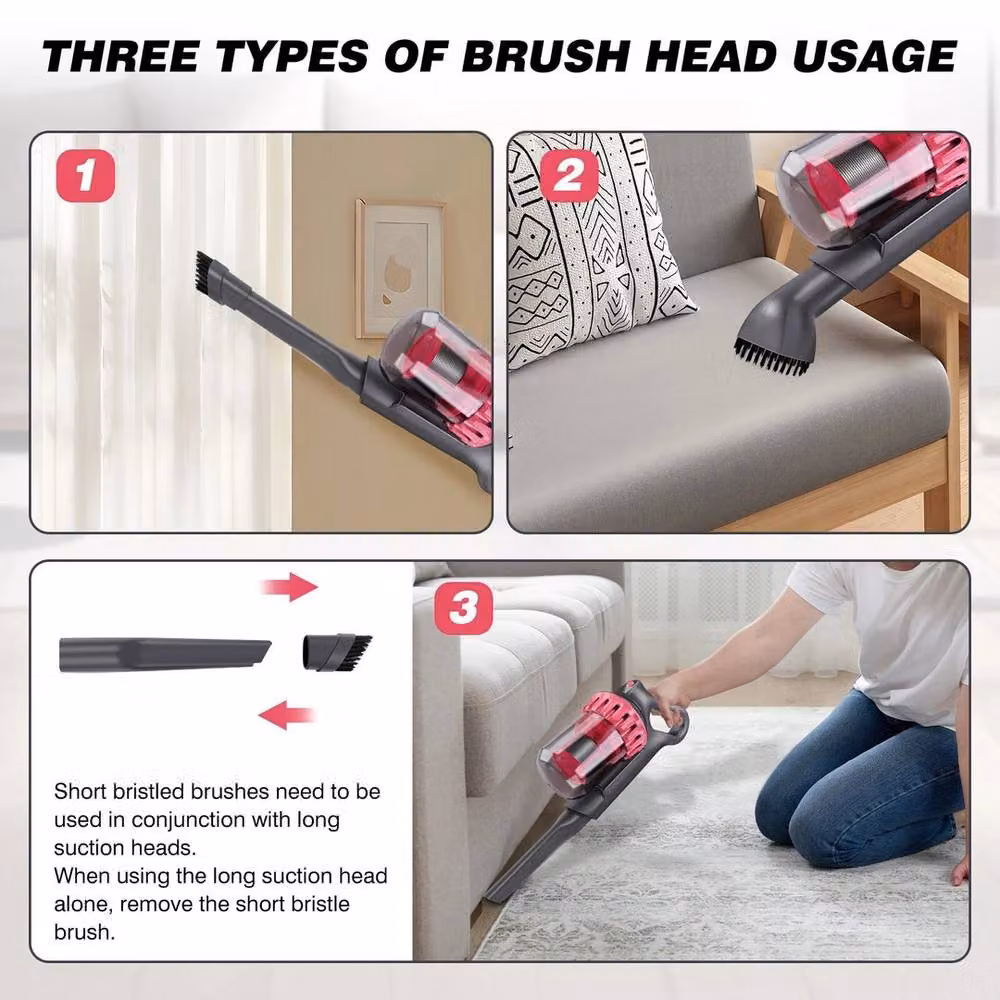 THREE TYPES OF BRUSH HEAD USAGE

1

2

3

Short bristled brushes need to be used in conjunction with long suction heads.
When using the long suction head alone, remove the short bristle brush.