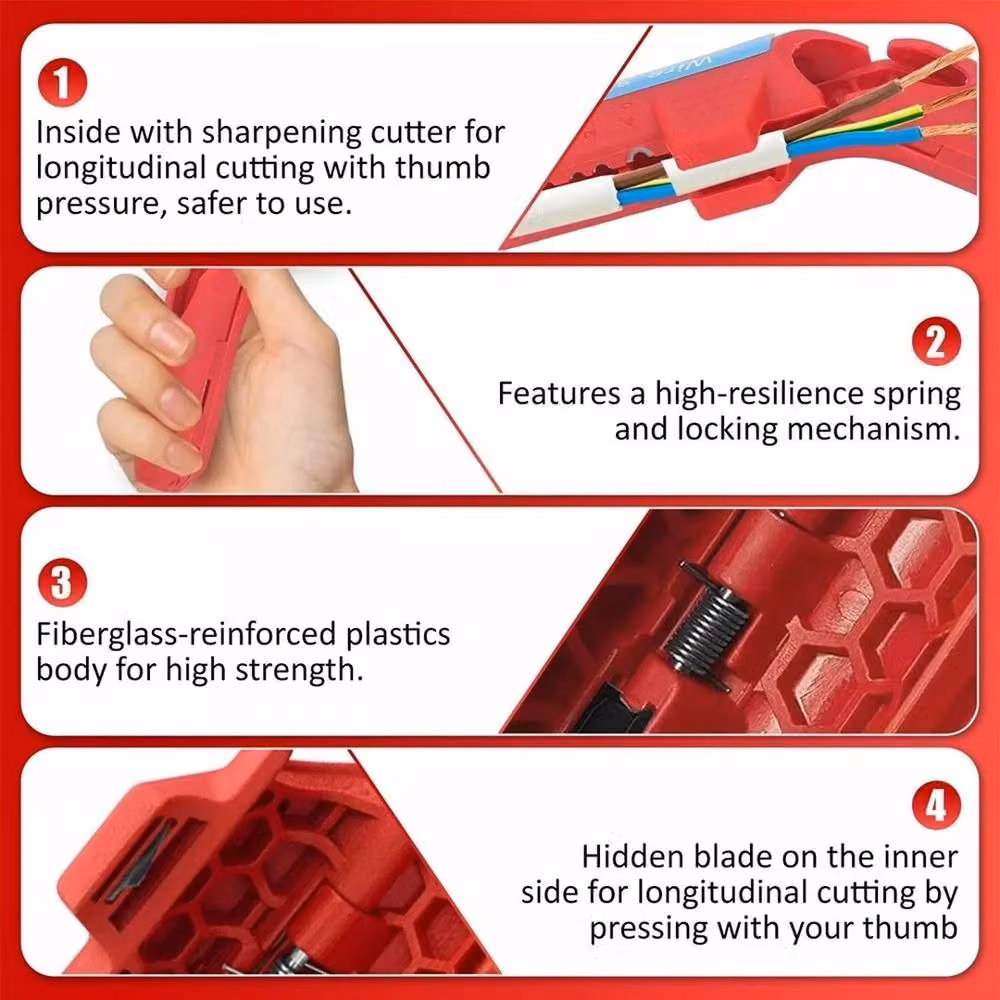 1

Inside with sharpening cutter for longitudinal cutting with thumb pressure, safer to use.

2

Features a high-resilience spring and locking mechanism.

3

Fiberglass-reinforced plastics body for high strength.

4

Hidden blade on the inner side for longitudinal cutting by pressing with your thumb