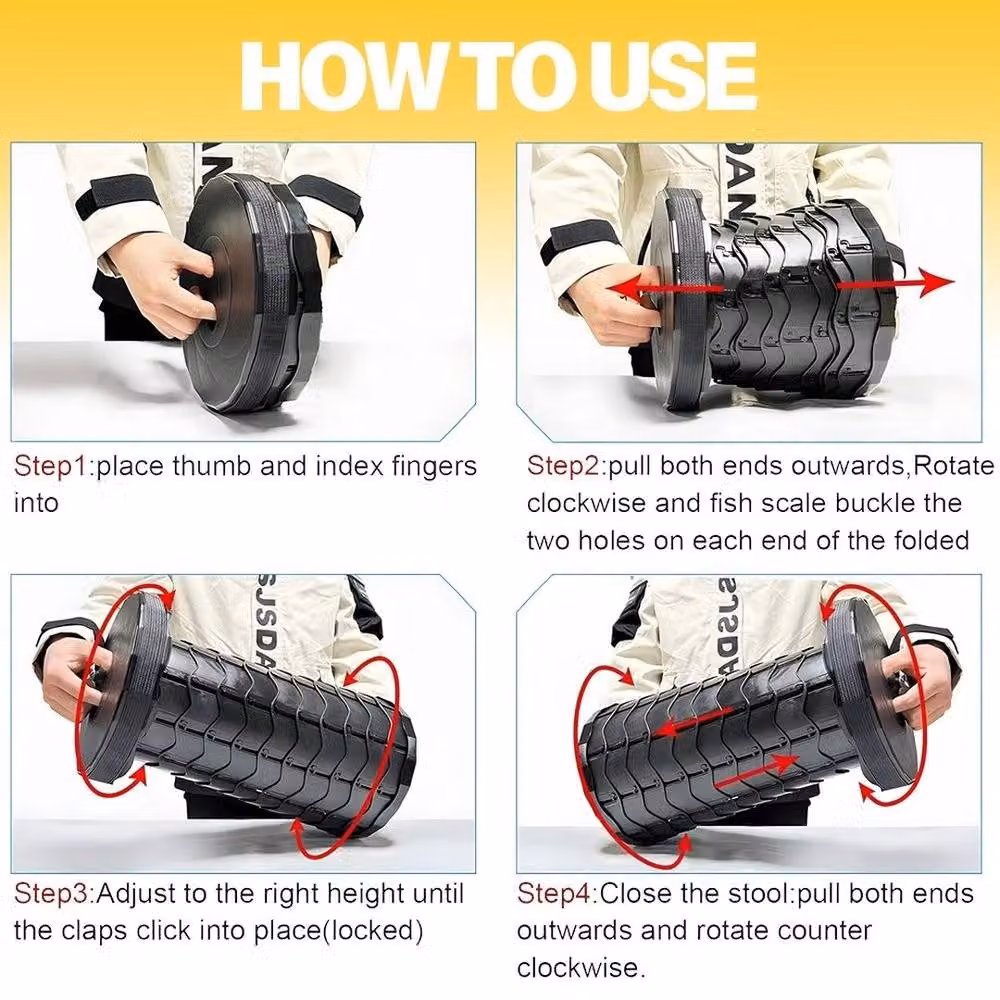 HOW TO USE

Step1:place thumb and index fingers into

Step2:pull both ends outwards,Rotate clockwise and fish scale buckle the two holes on each end of the folded

Step3:Adjust to the right height until the claps click into place(locked)

Step4:Close the stool:pull both ends outwards and rotate counter clockwise.