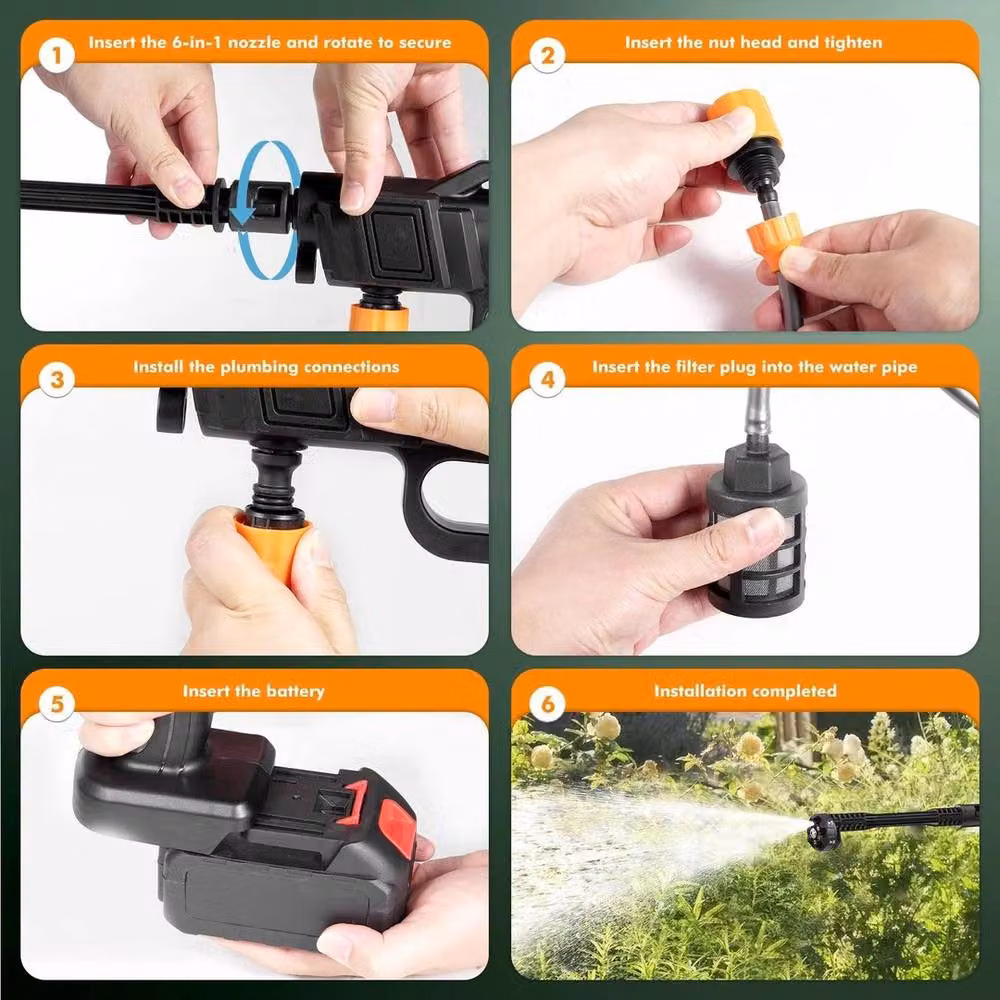 1 Insert the 6-in-1 nozzle and rotate to secure

2 Insert the nut head and tighten

3 Install the plumbing connections

4 Insert the filter plug into the water pipe

5 Insert the battery

6 Installation completed