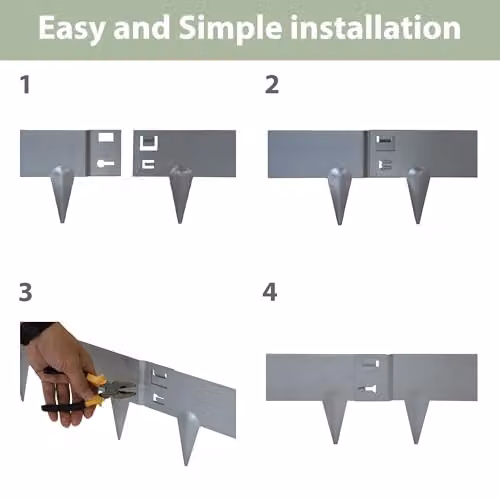 Easy and Simple installation

1

2

3

4