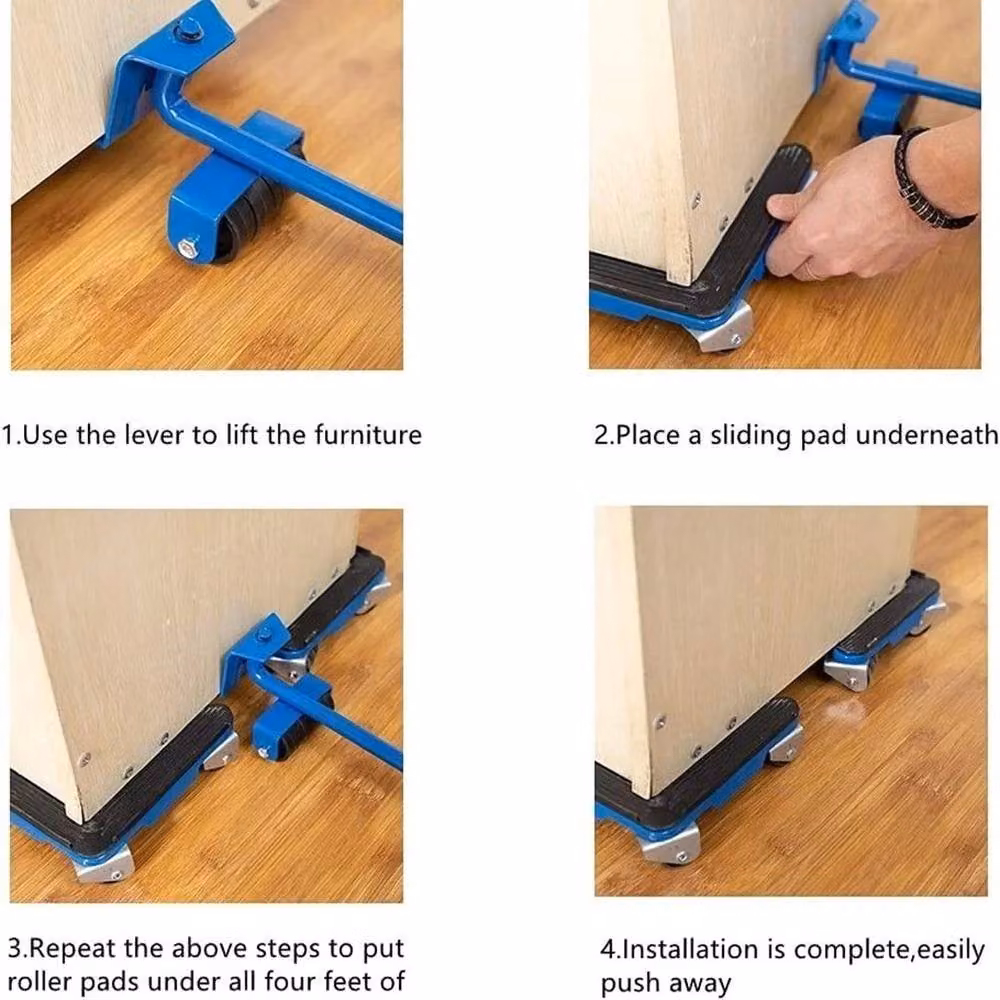 1.Use the lever to lift the furniture

2.Place a sliding pad underneath

3.Repeat the above steps to put roller pads under all four feet of

4.Installation is complete,easily push away