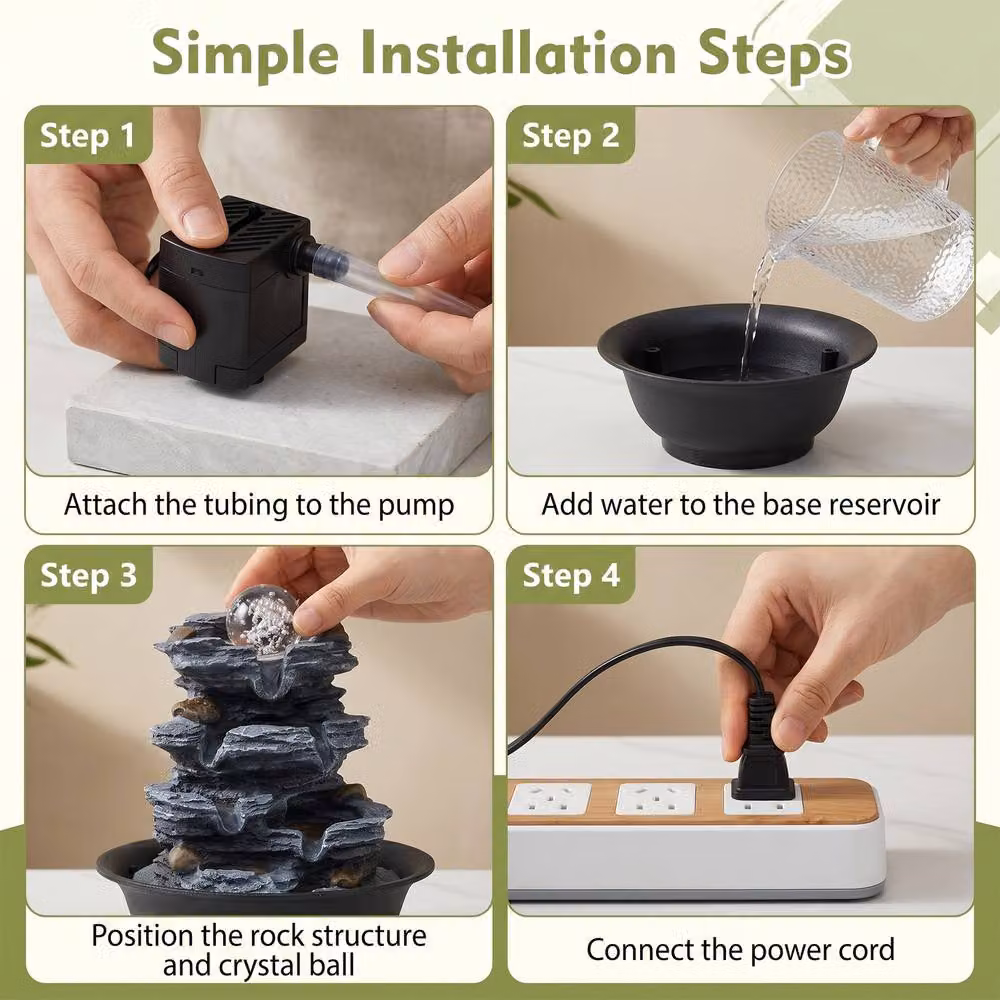 Simple Installation Steps

Step 1

Attach the tubing to the pump

Step 2

Add water to the base reservoir

Step 3

Position the rock structure and crystal ball

Step 4

Connect the power cord