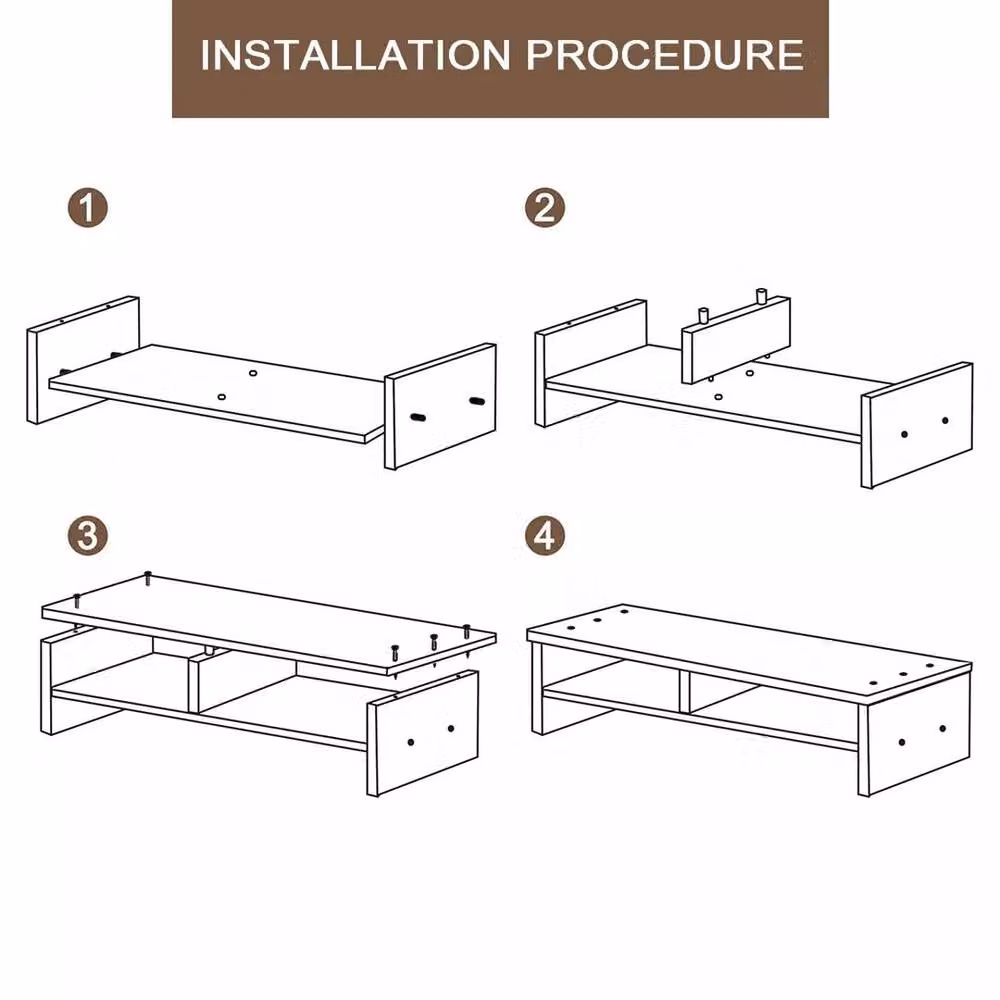 INSTALLATION PROCEDURE

1

2

3

4