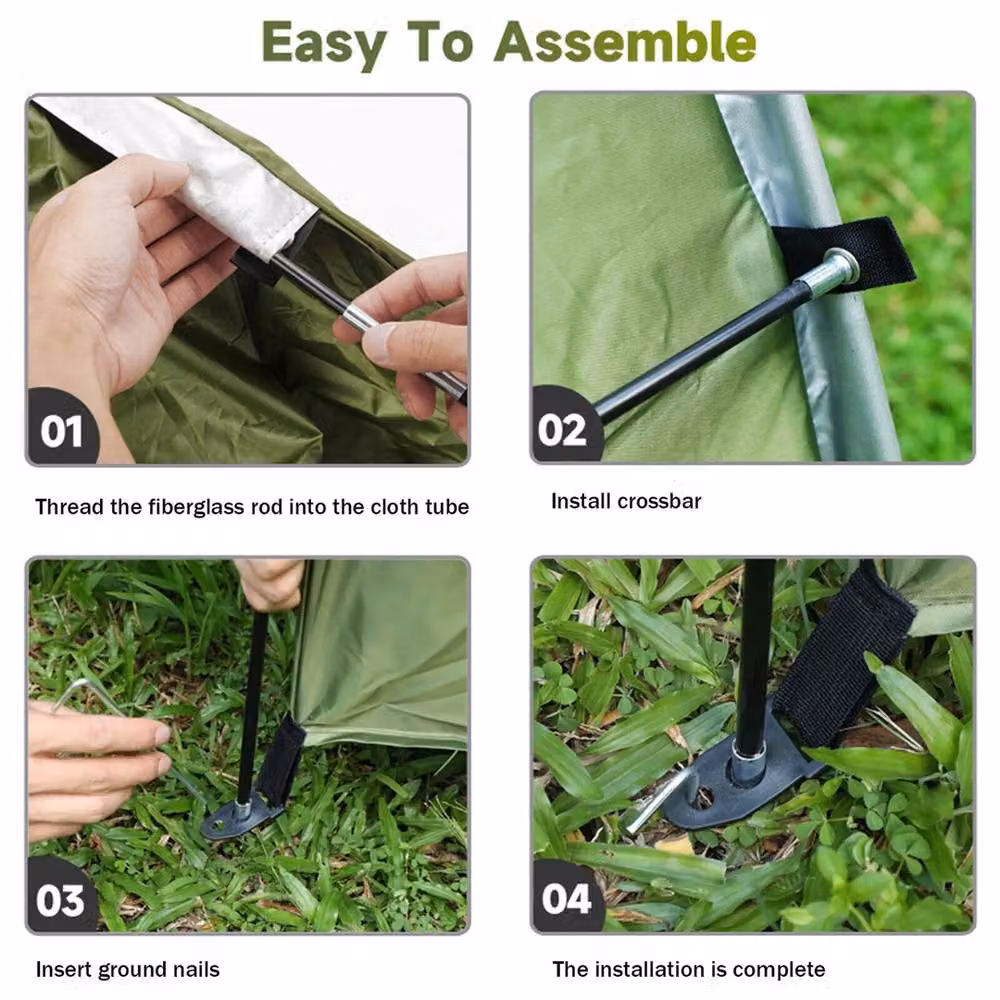 Easy To Assemble

01

Thread the fiberglass rod into the cloth tube

02

Install crossbar

03

Insert ground nails

04

The installation is complete