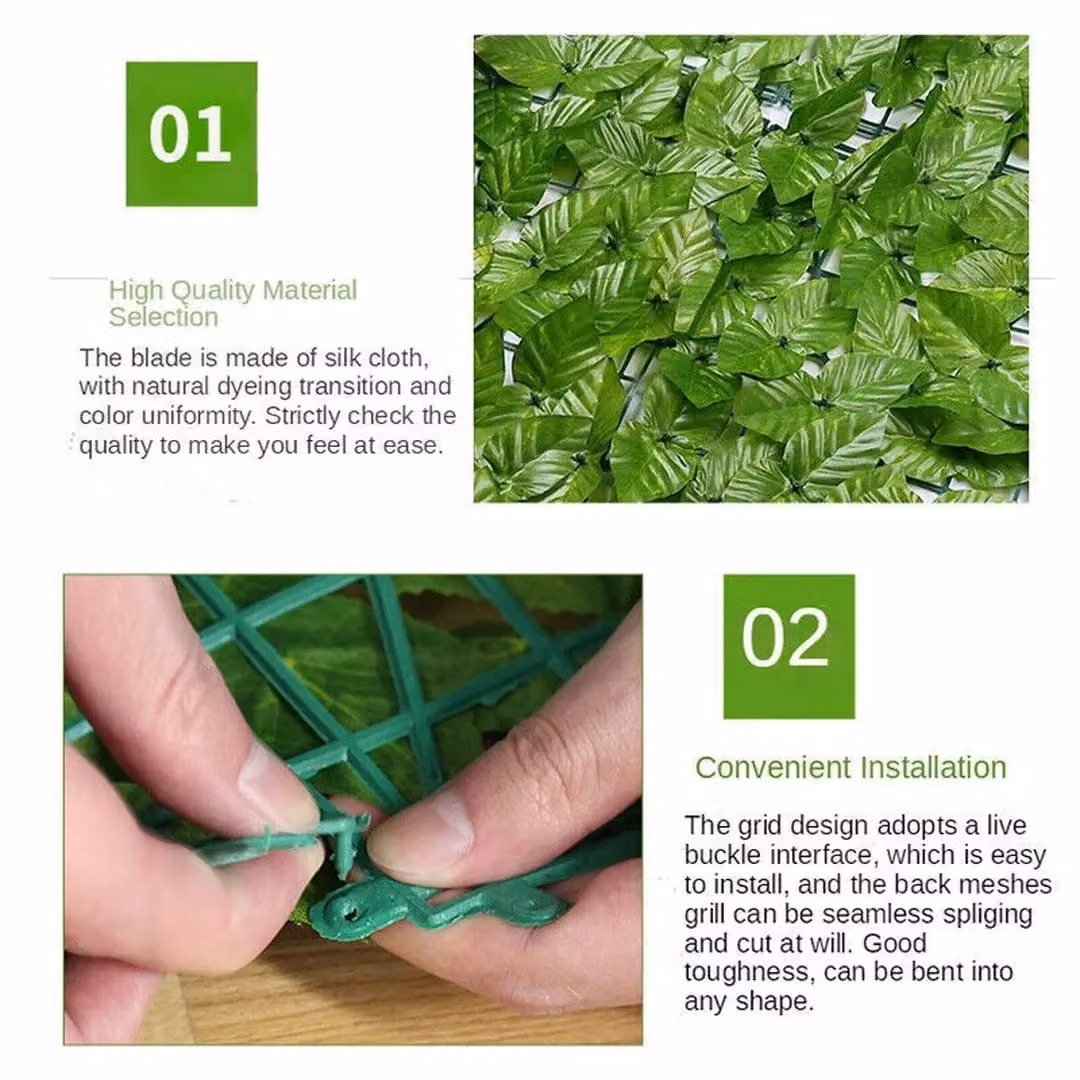 01

High Quality Material Selection

The blade is made of silk cloth, with natural dyeing transition and color uniformity. Strictly check the quality to make you feel at ease.

02

Convenient Installation

The grid design adopts a live buckle interface, which is easy to install, and the back meshes grill can be seamless spliging and cut at will. Good toughness, can be bent into any shape.