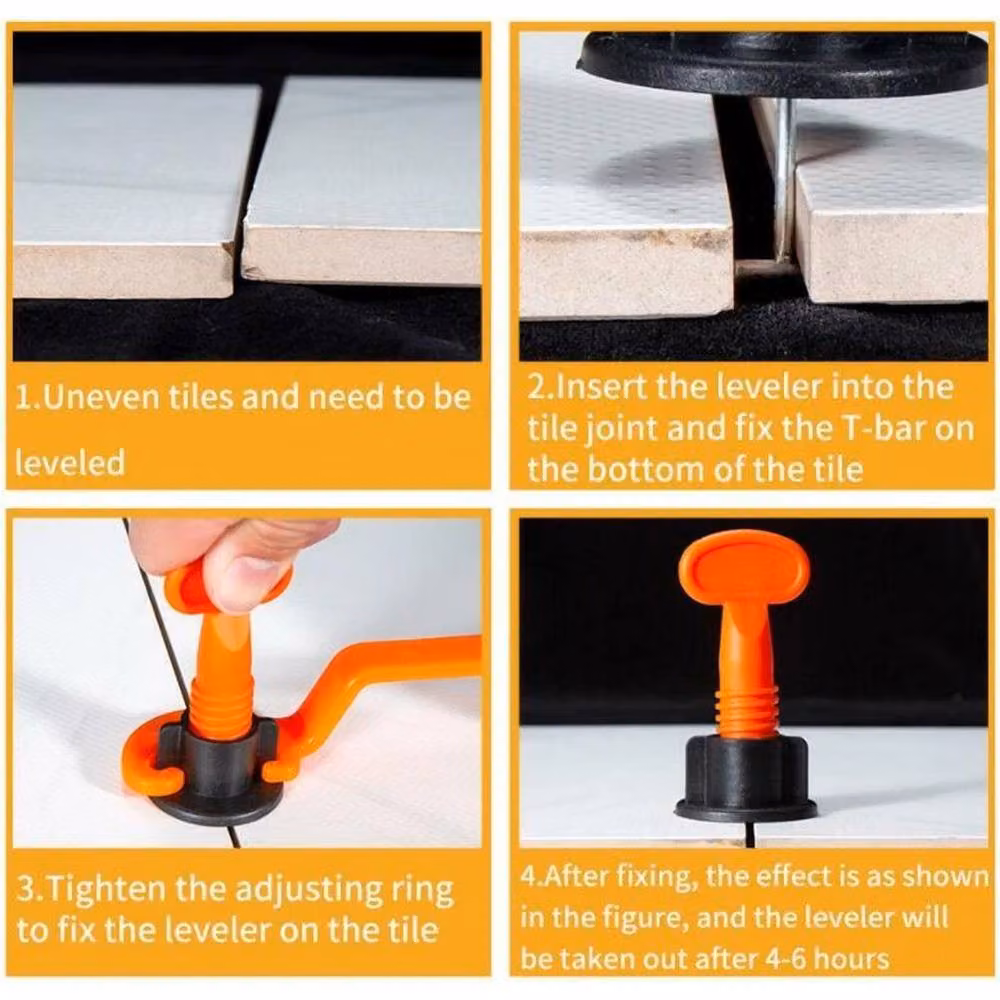 1.Uneven tiles and need to be leveled

2.Insert the leveler into the tile joint and fix the T-bar on the bottom of the tile

3.Tighten the adjusting ring to fix the leveler on the tile

4.After fixing, the effect is as shown in the figure, and the leveler will be taken out after 4-6 hours