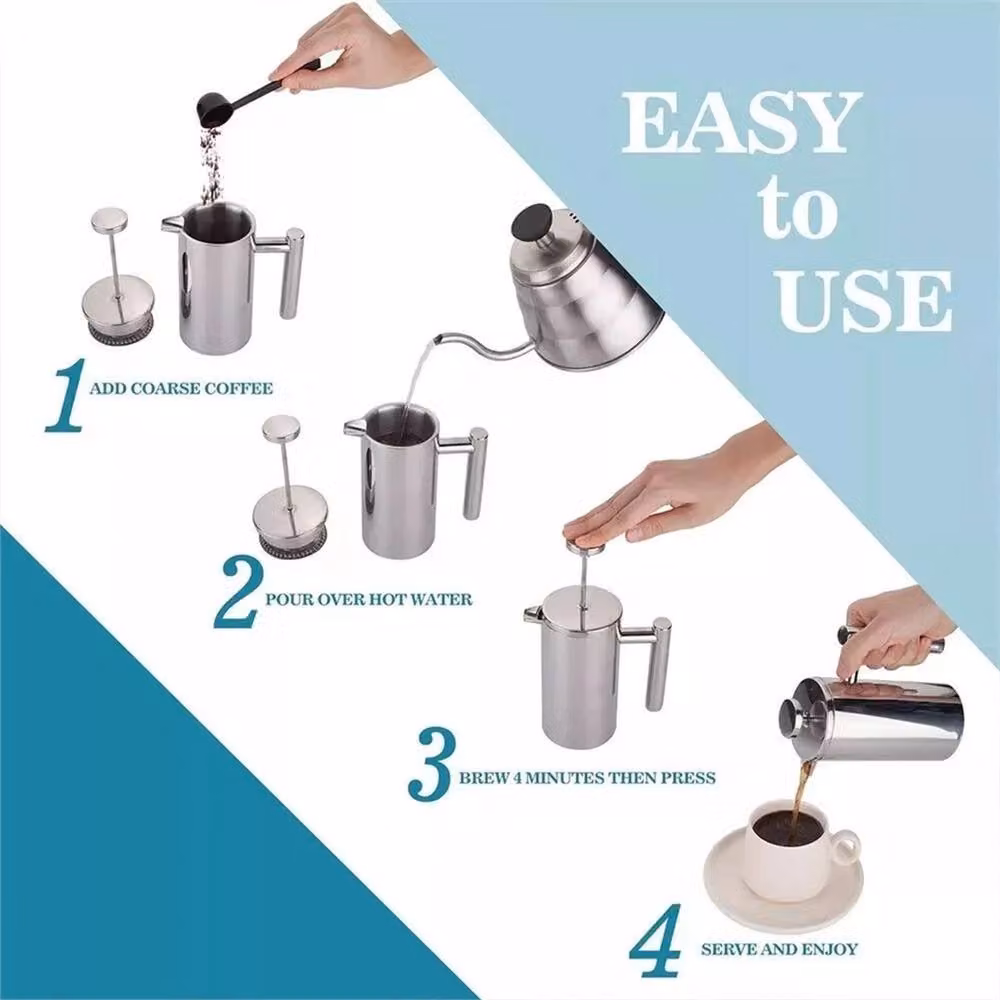 EASY to USE

1 ADD COARSE COFFEE

2 POUR OVER HOT WATER

3 BREW 4 MINUTES THEN PRESS

4 SERVE AND ENJOY