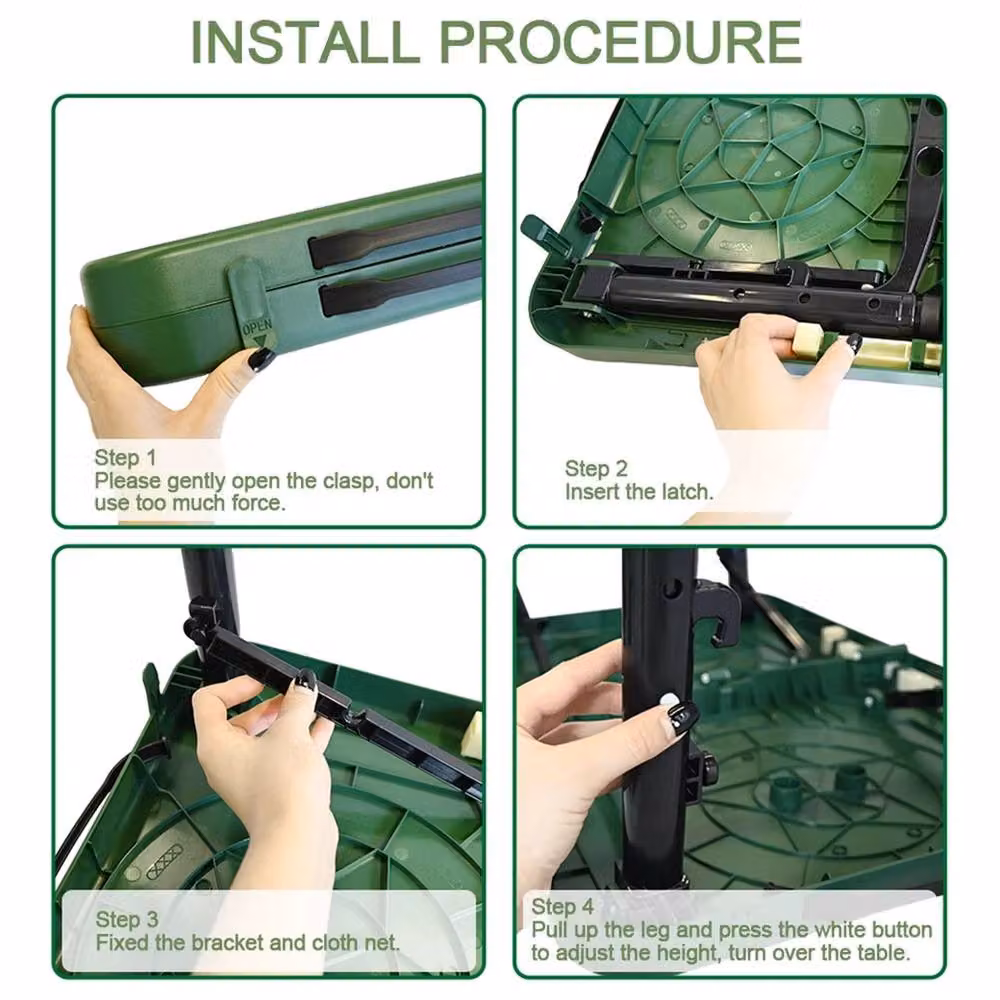 INSTALL PROCEDURE

OPEN

Step 1
Please gently open the clasp, don't use too much force.

Step 2
Insert the latch.

Step 3
Fixed the bracket and cloth net.

Step 4
Pull up the leg and press the white button to adjust the height, turn over the table.