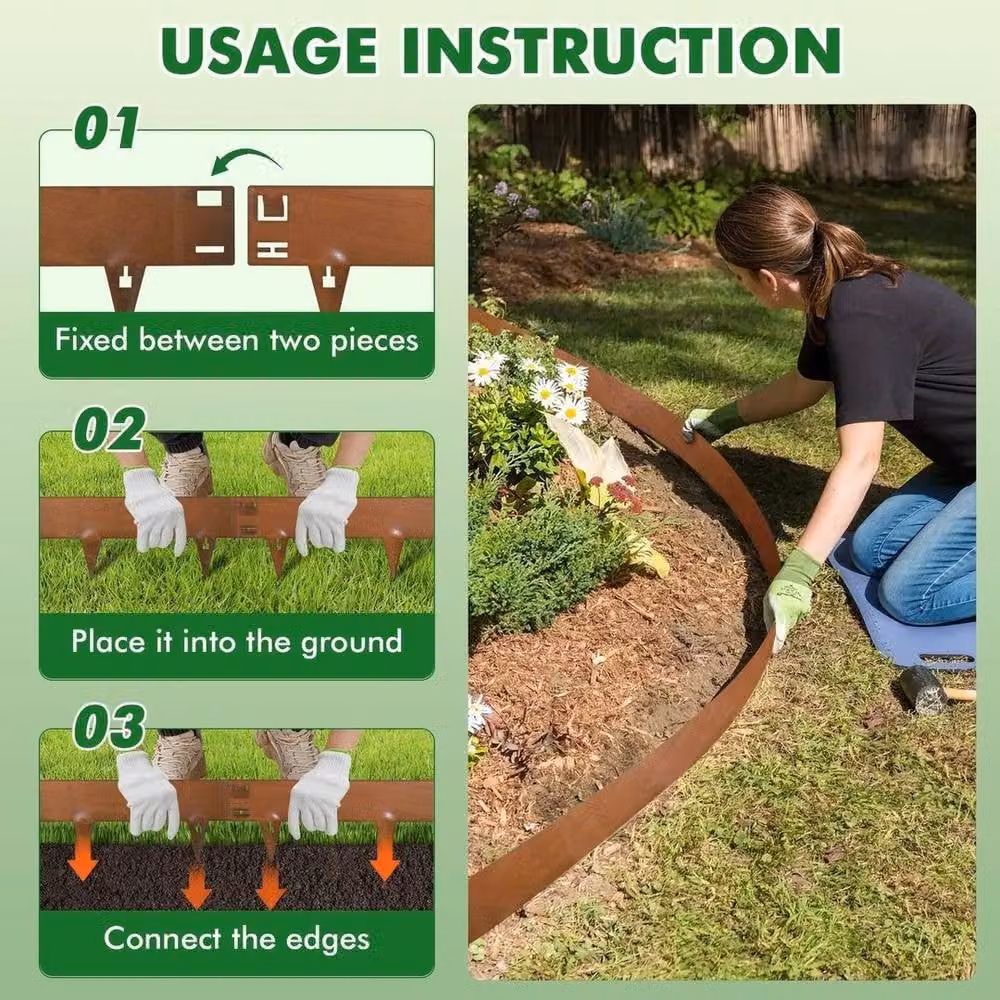 USAGE INSTRUCTION

01

Fixed between two pieces

02

Place it into the ground

03

Connect the edges