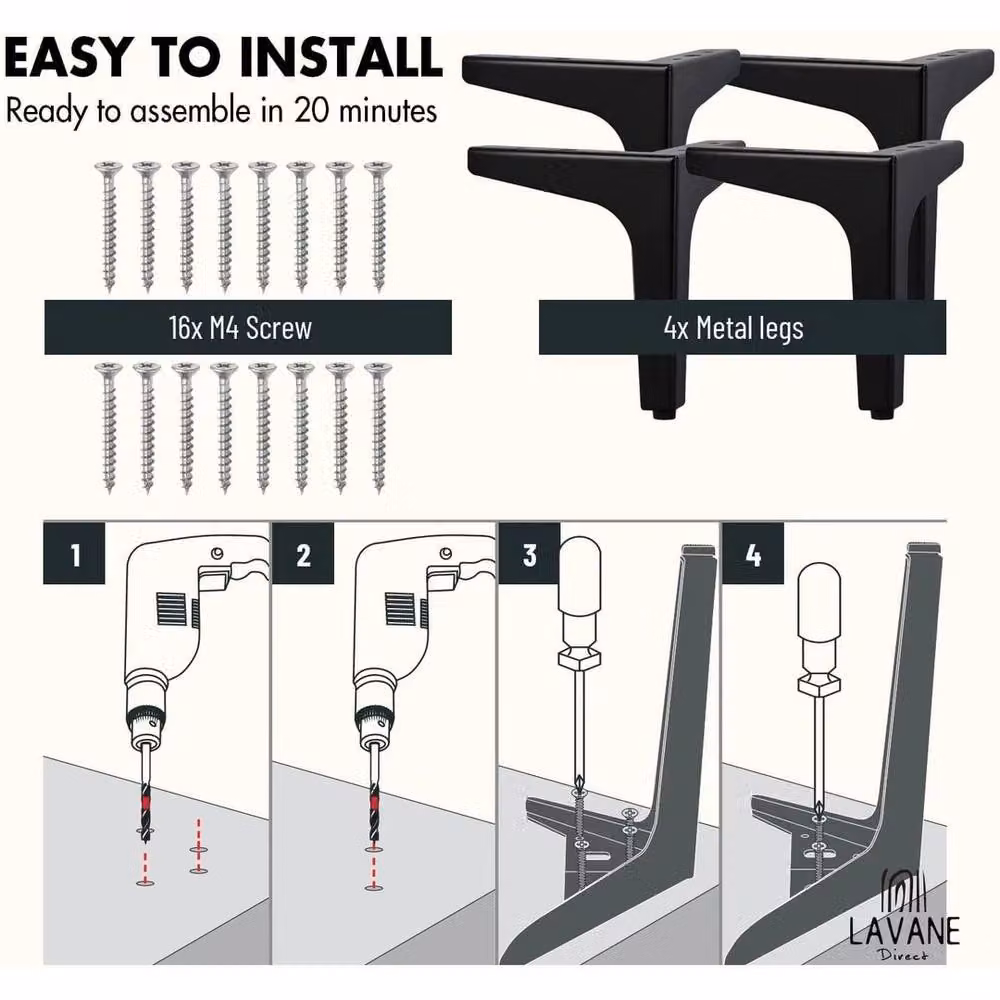 EASY TO INSTALL
Ready to assemble in 20 minutes

16x M4 Screw

4x Metal legs

1

2

3

4

LAVANE
Direct