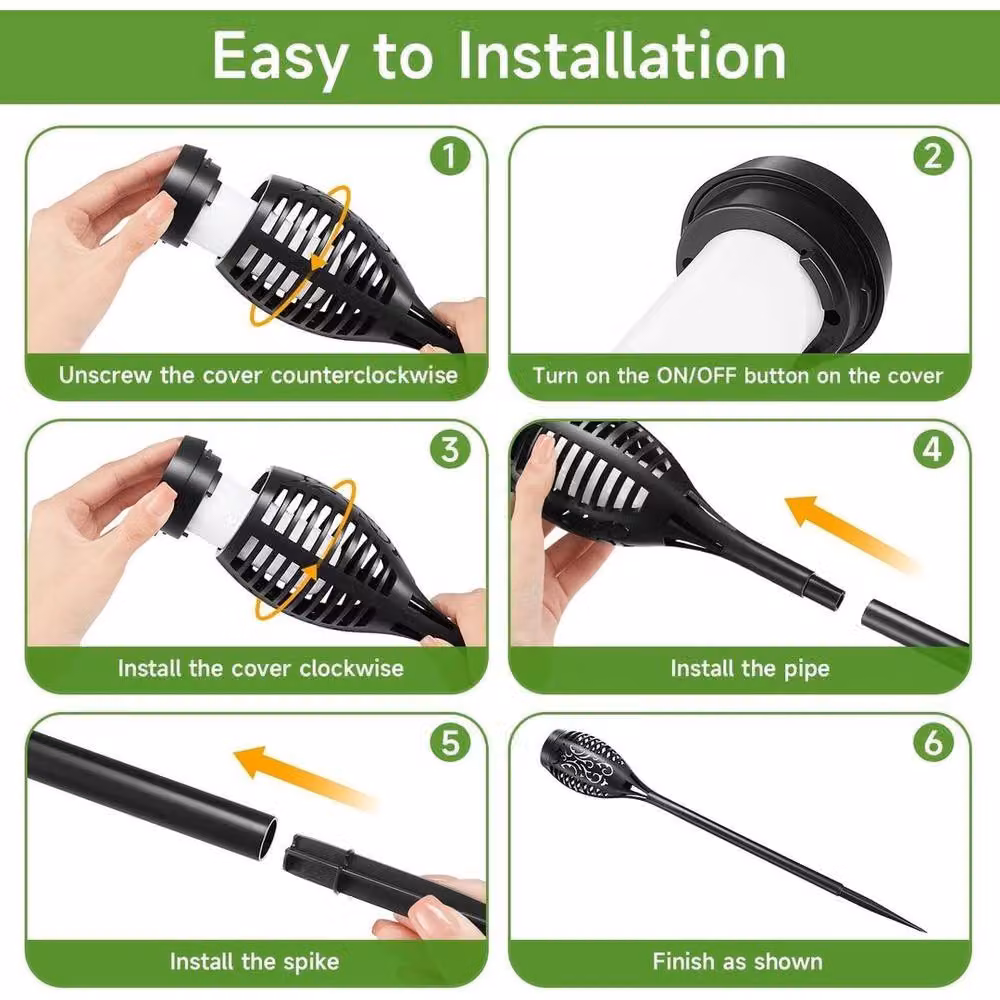 Easy to Installation

1
Unscrew the cover counterclockwise

2
Turn on the ON/OFF button on the cover

3
Install the cover clockwise

4
Install the pipe

5
Install the spike

6
Finish as shown