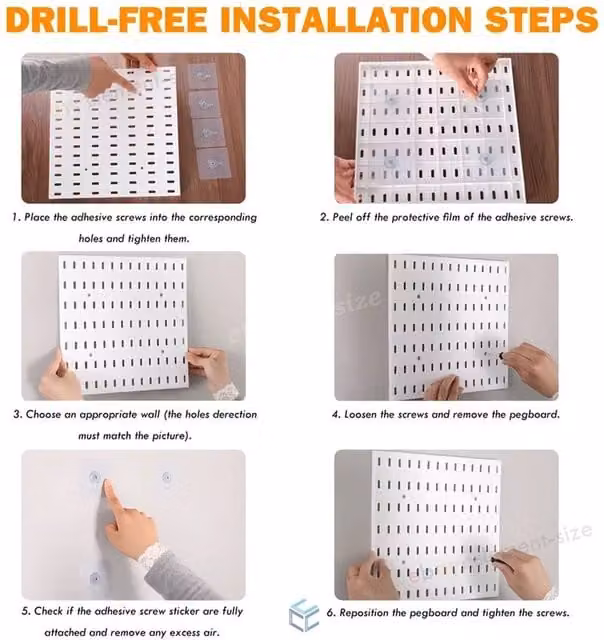 DRILL-FREE INSTALLATION STEPS

1. Place the adhesive screws into the corresponding holes and tighten them.

2. Peel off the protective film of the adhesive screws.

3. Choose an appropriate wall (the holes derection must match the picture).

4. Loosen the screws and remove the pegboard.

5. Check if the adhesive screw sticker are fully attached and remove any excess air.

6. Reposition the pegboard and tighten the screws.