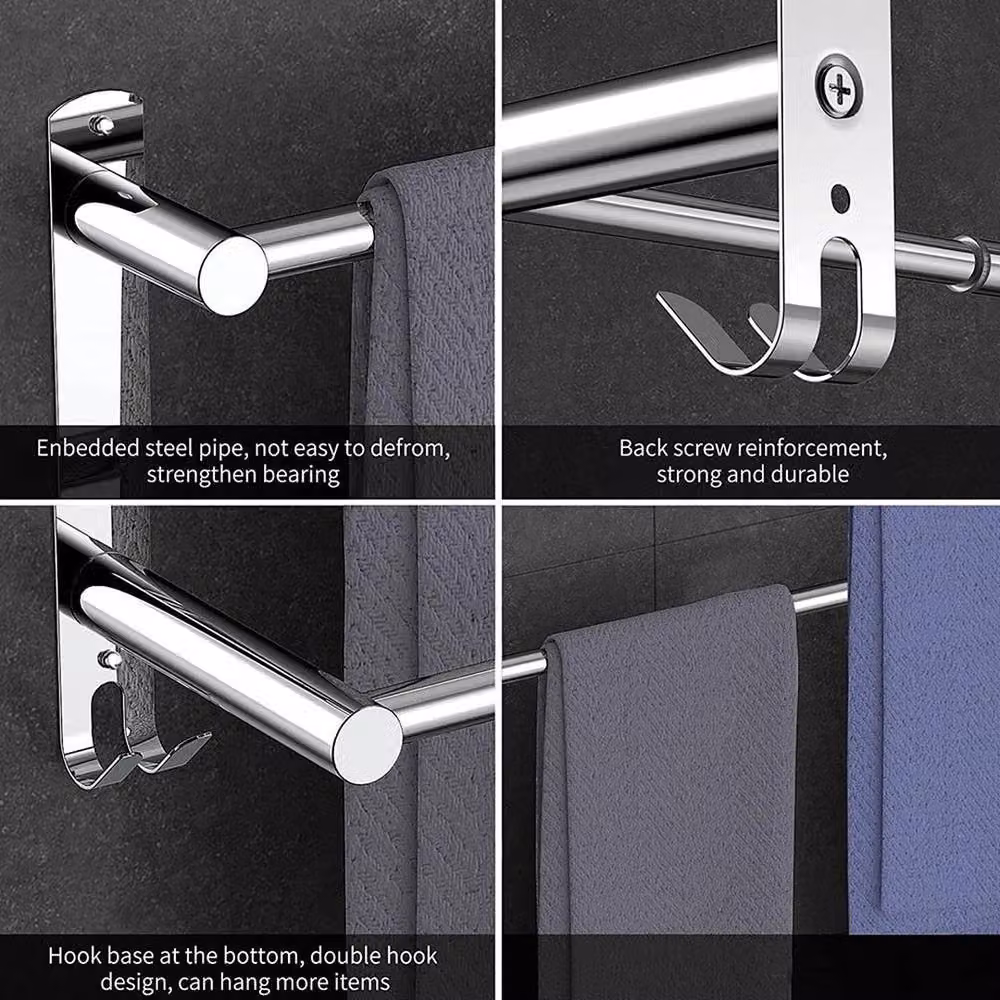 Enbedded steel pipe, not easy to defrom, strengthen bearing

Back screw reinforcement, strong and durable

Hook base at the bottom, double hook design, can hang more items