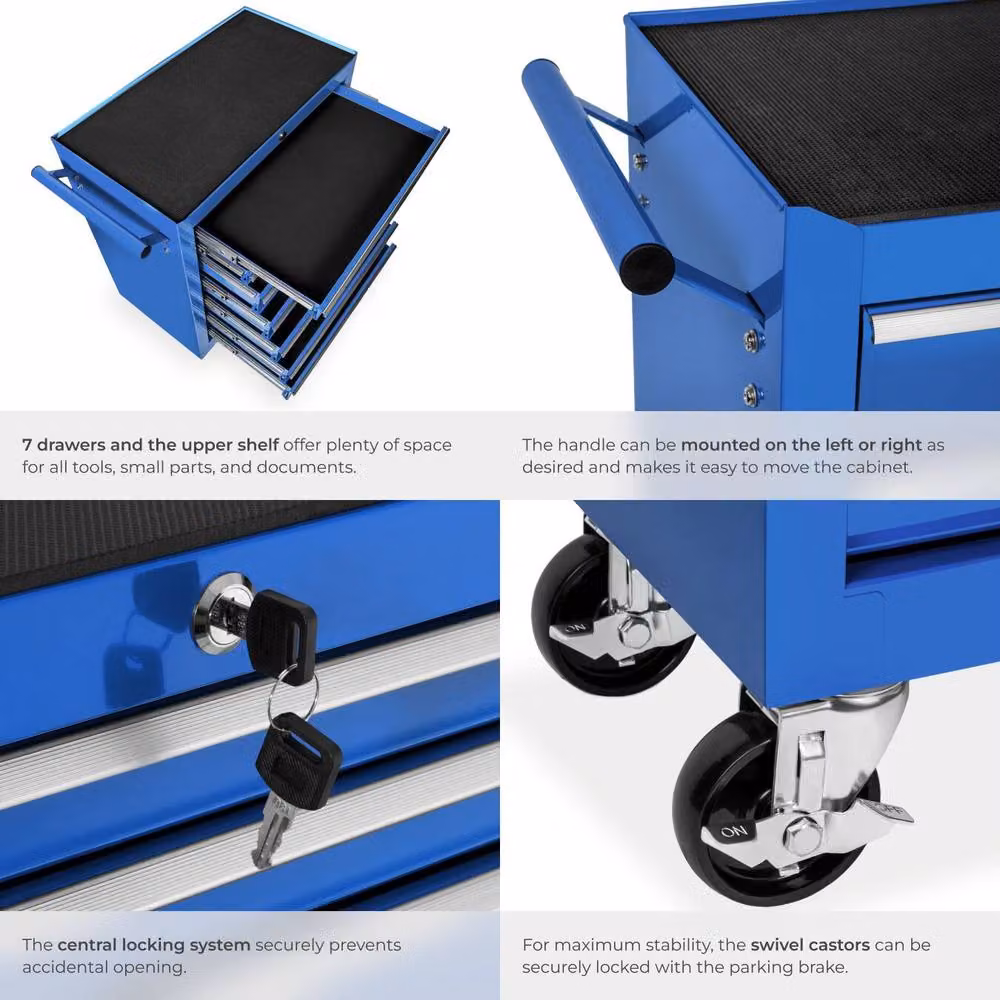 7 drawers and the upper shelf offer plenty of space for all tools, small parts, and documents.

The handle can be mounted on the left or right as desired and makes it easy to move the cabinet.

ON

ON

OFF

The central locking system securely prevents accidental opening.

For maximum stability, the swivel castors can be securely locked with the parking brake.