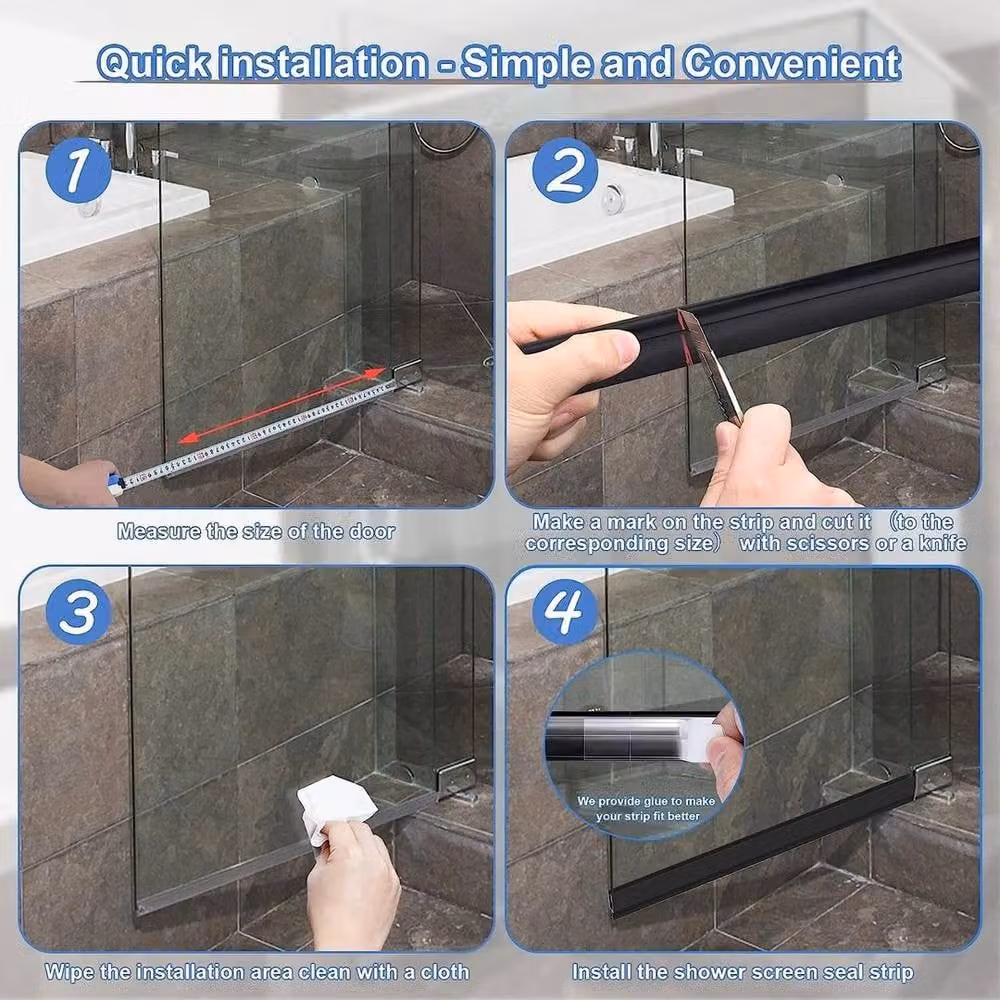 Quick installation - Simple and Convenient

1

Measure the size of the door

2

Make a mark on the strip and cut it （to the corresponding size） with scissors or a knife

3

Wipe the installation area clean with a cloth

4

We provide glue to make your strip fit better

Install the shower screen seal strip