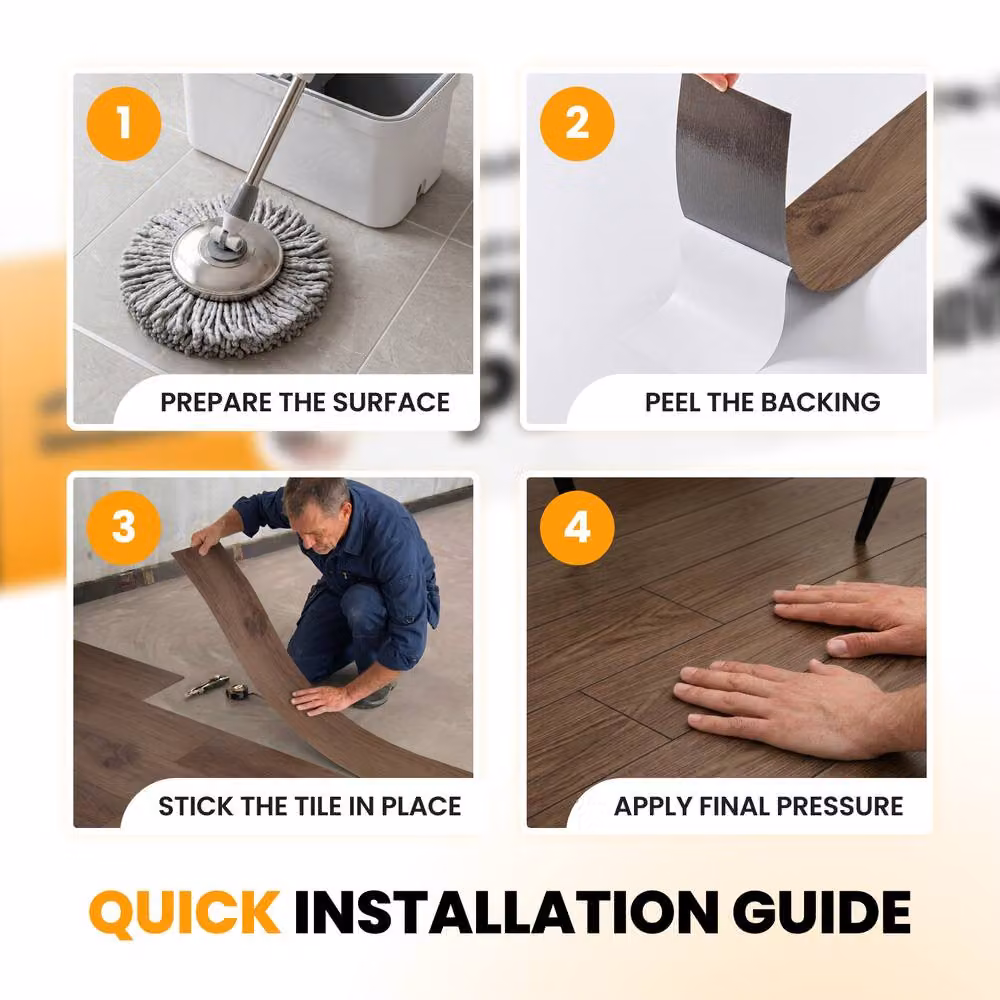 1
PREPARE THE SURFACE

2
PEEL THE BACKING

3
STICK THE TILE IN PLACE

4
APPLY FINAL PRESSURE

QUICK INSTALLATION GUIDE