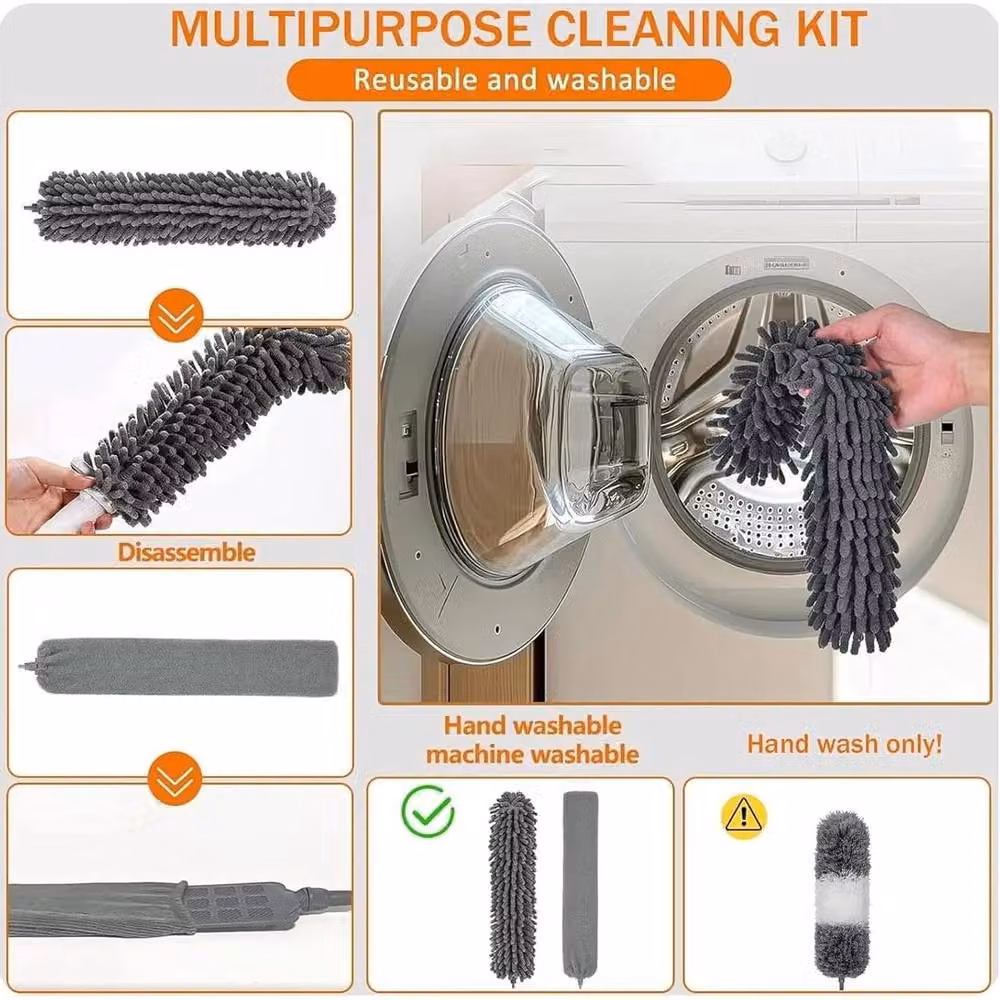 MULTIPURPOSE CLEANING KIT

Reusable and washable

Disassemble

Hand washable
machine washable

Hand wash only!