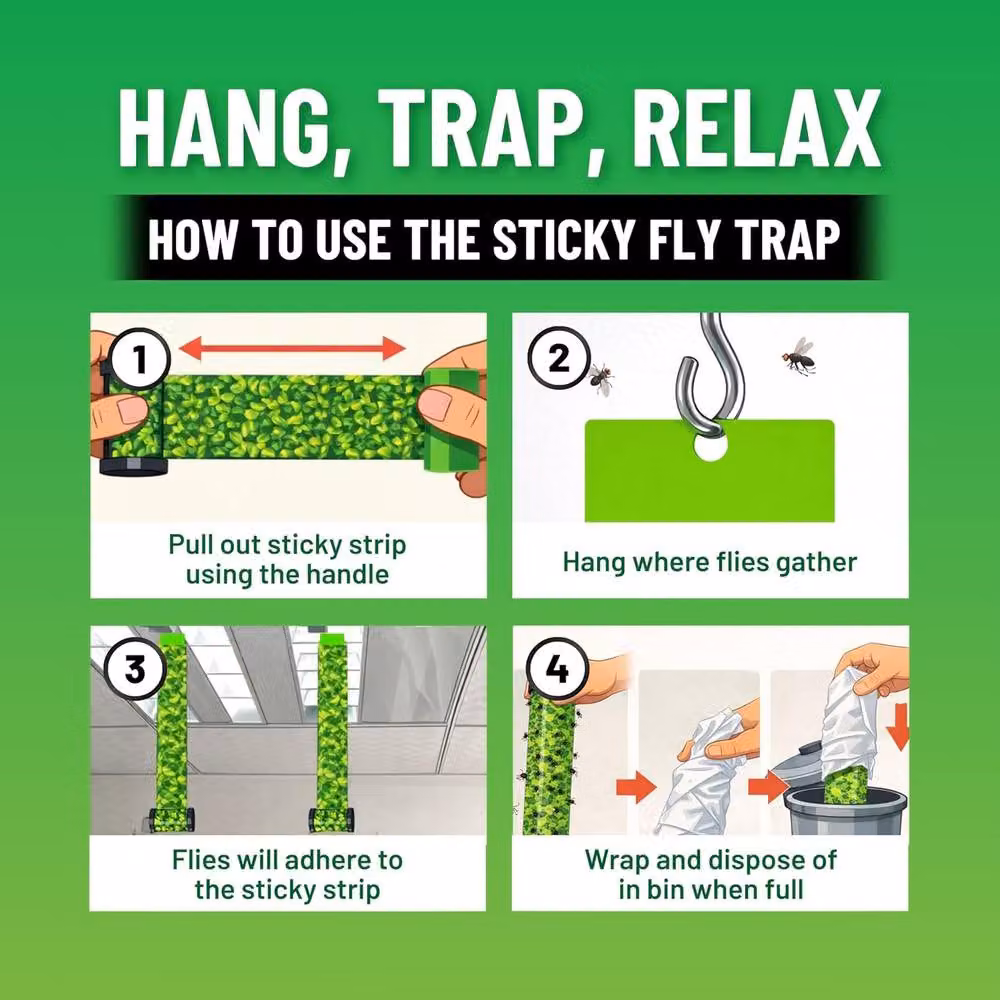 HANG, TRAP, RELAX

HOW TO USE THE STICKY FLY TRAP

1

Pull out sticky strip using the handle

2

Hang where flies gather

3

Flies will adhere to the sticky strip

4

Wrap and dispose of in bin when full