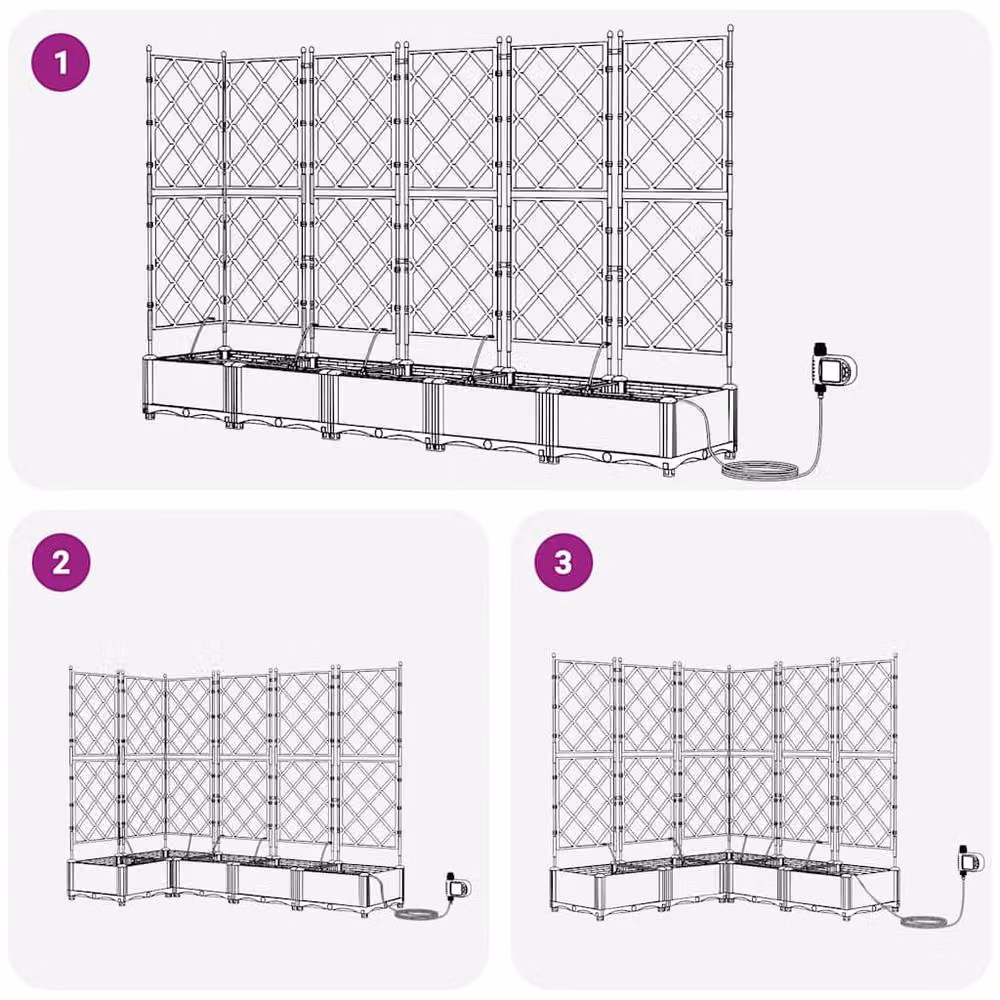 1

2

3