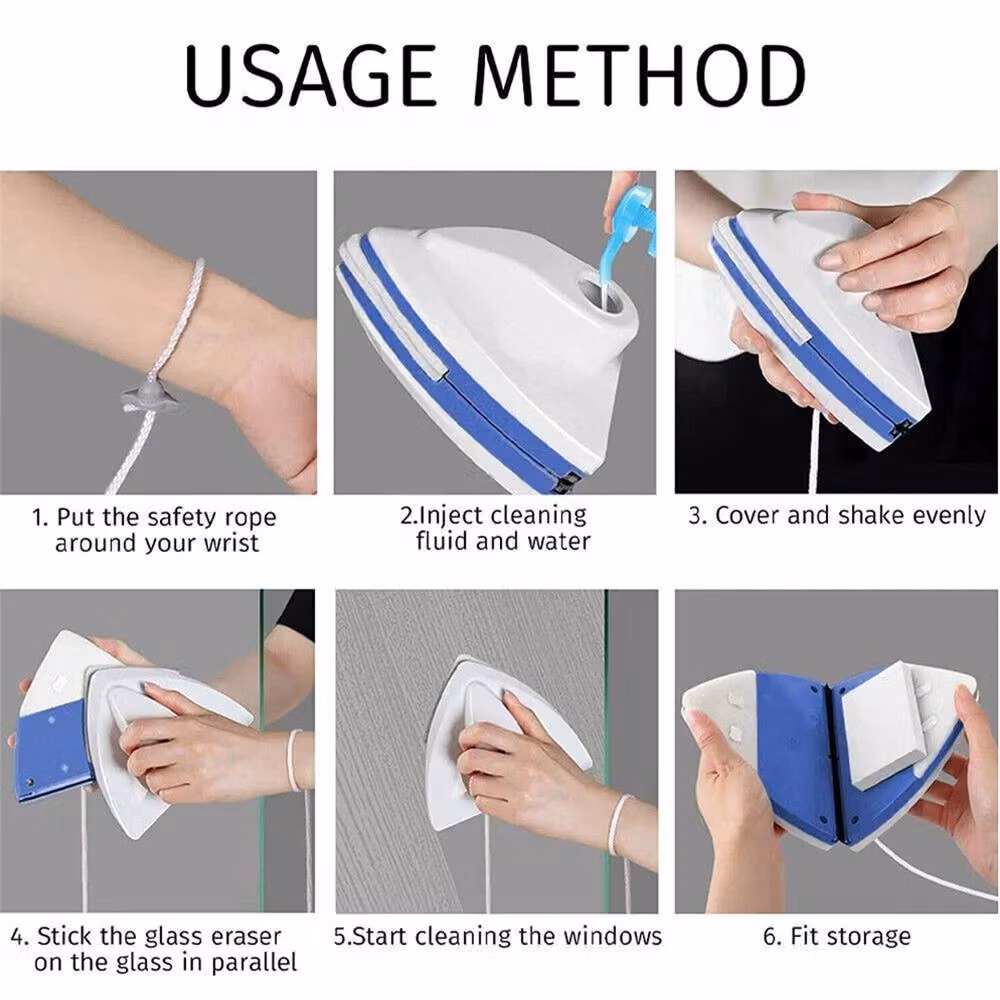 USAGE METHOD

1. Put the safety rope around your wrist

2.Inject cleaning fluid and water

3. Cover and shake evenly

4. Stick the glass eraser on the glass in parallel

5.Start cleaning the windows

6. Fit storage