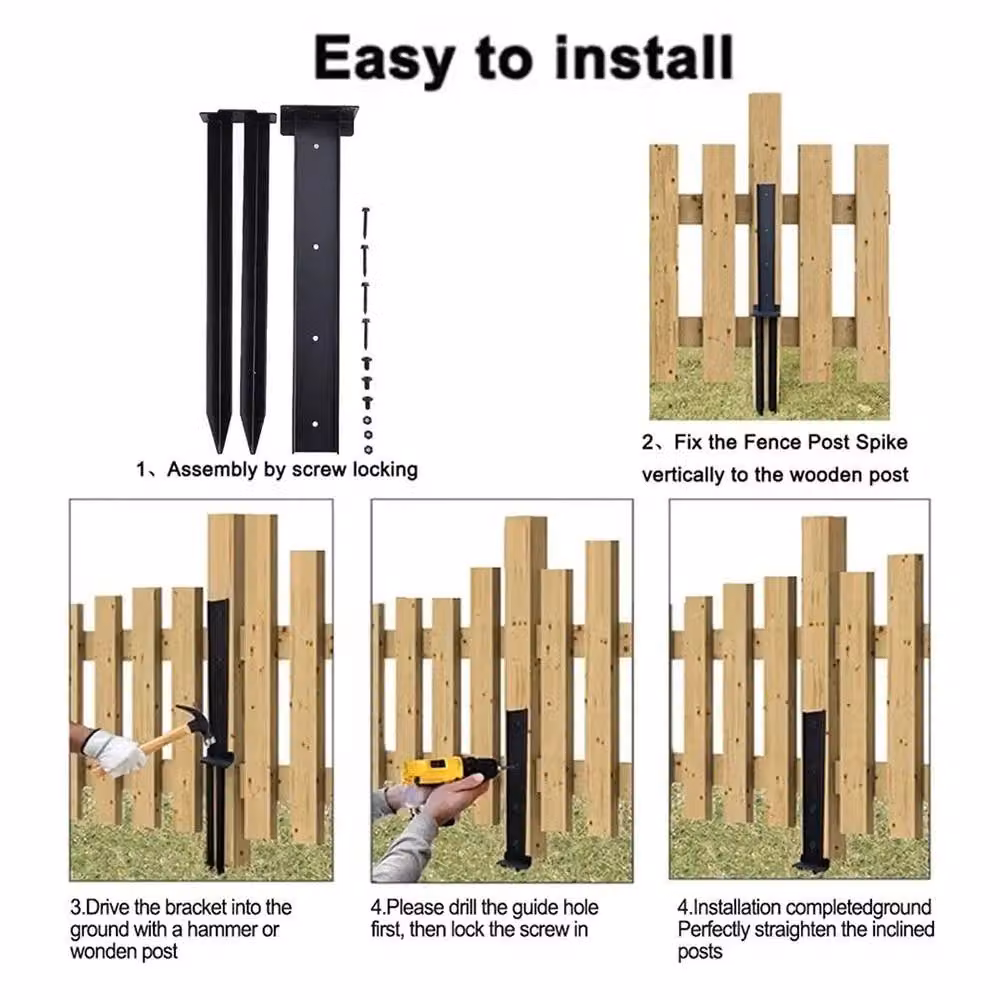 Easy to install

1、Assembly by screw locking

2、Fix the Fence Post Spike vertically to the wooden post

3.Drive the bracket into the ground with a hammer or wonden post

4.Please drill the guide hole first, then lock the screw in

4.Installation completedground Perfectly straighten the inclined posts