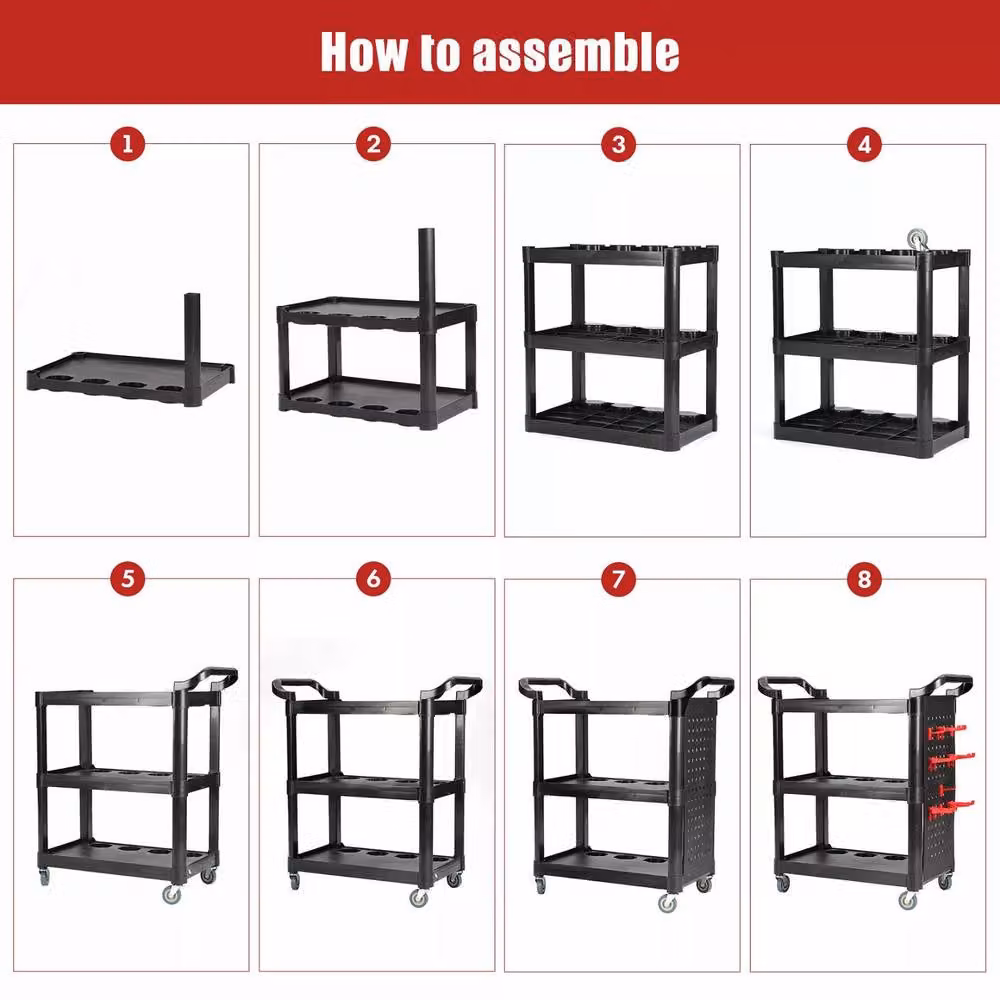 How to assemble

1

2

3

4

5

6

7

8