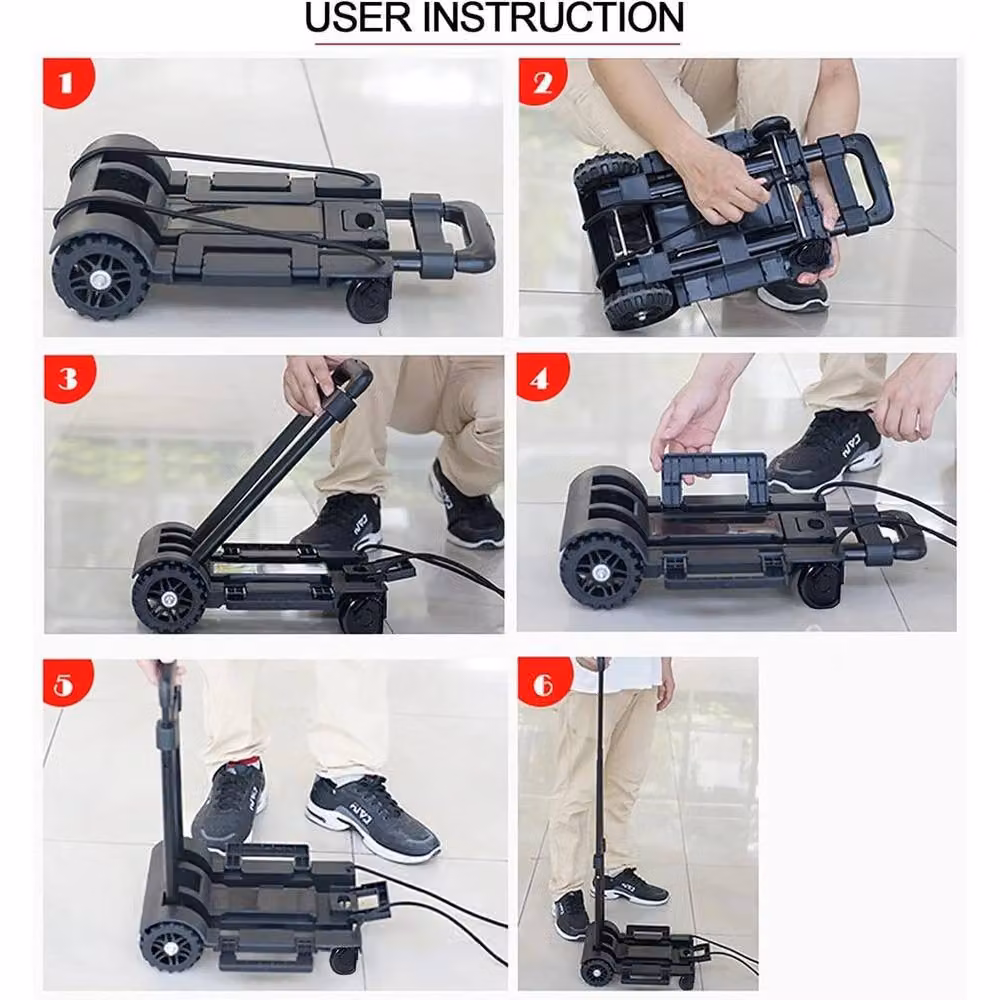 USER INSTRUCTION

1

2

3

4

5

6