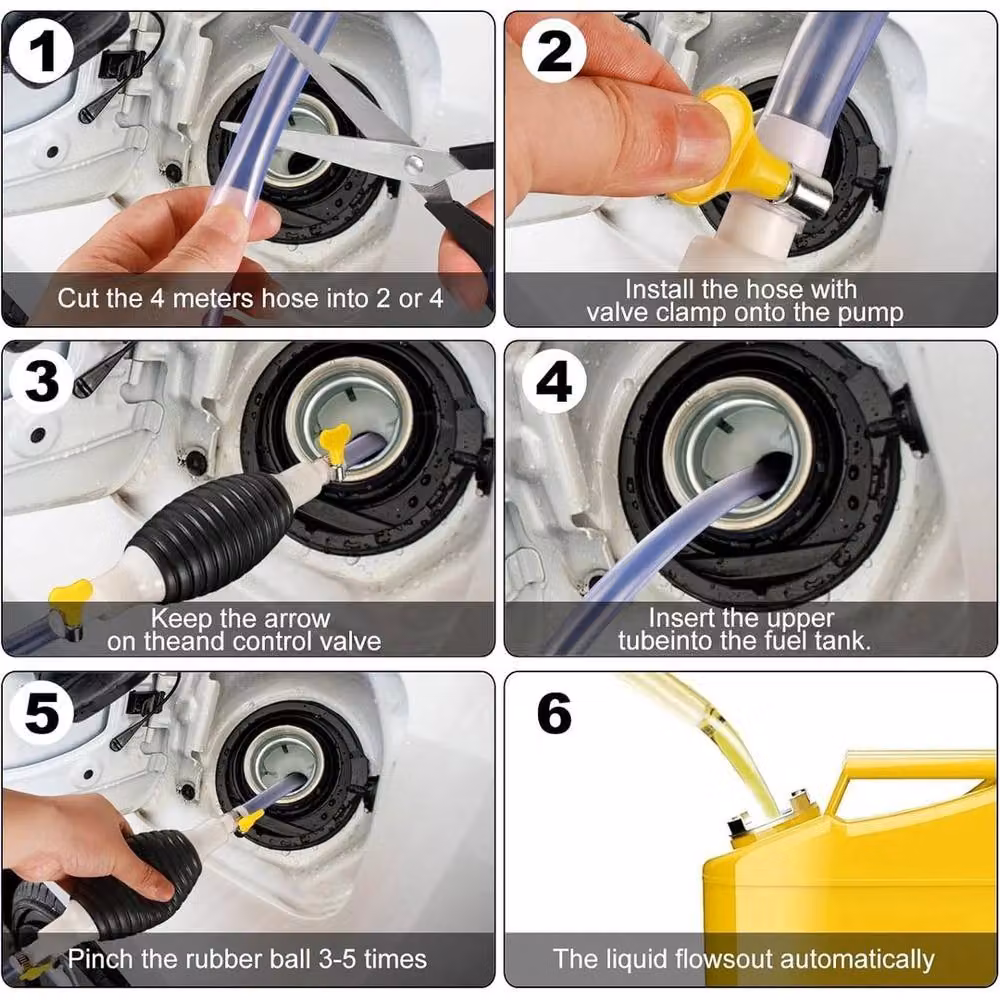 1
Cut the 4 meters hose into 2 or 4

2
Install the hose with valve clamp onto the pump

3
Keep the arrow on theand control valve

4
Insert the upper tubeinto the fuel tank.

5
Pinch the rubber ball 3-5 times

6
The liquid flowsout automatically