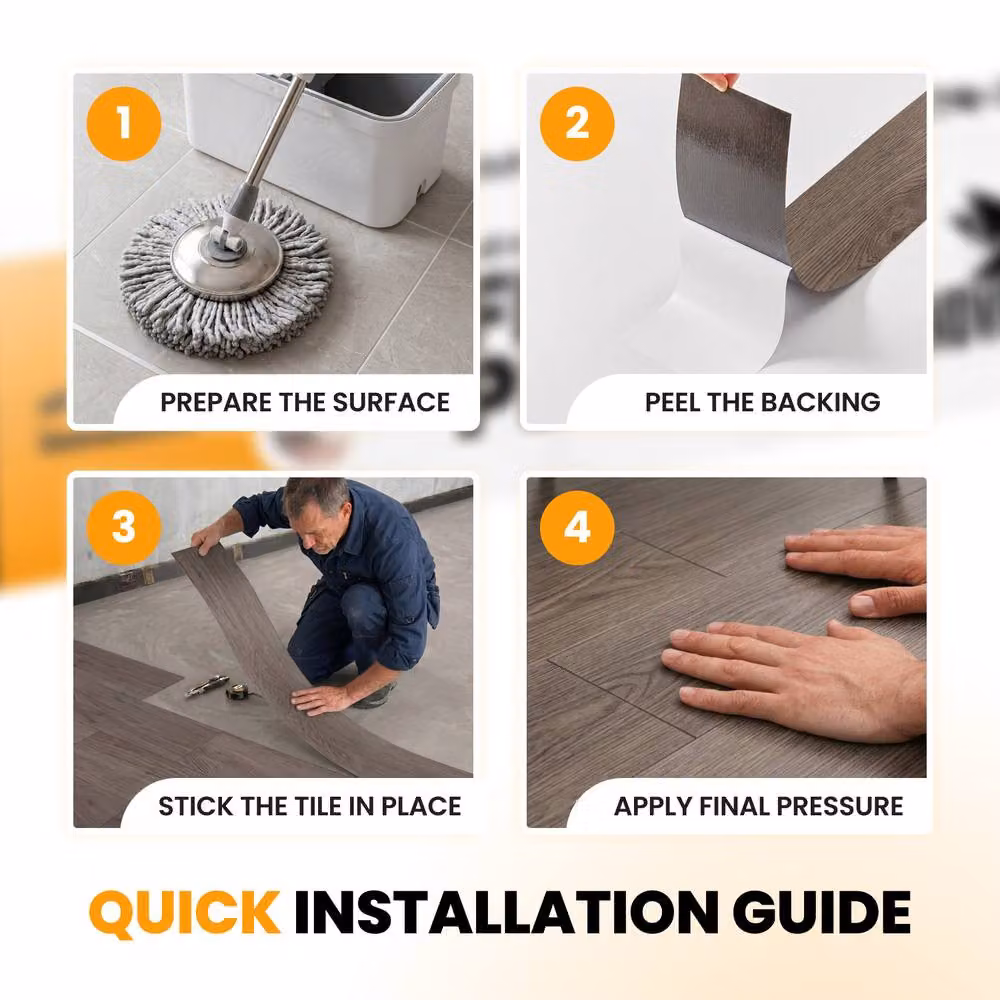 1
PREPARE THE SURFACE

2
PEEL THE BACKING

3
STICK THE TILE IN PLACE

4
APPLY FINAL PRESSURE

QUICK INSTALLATION GUIDE