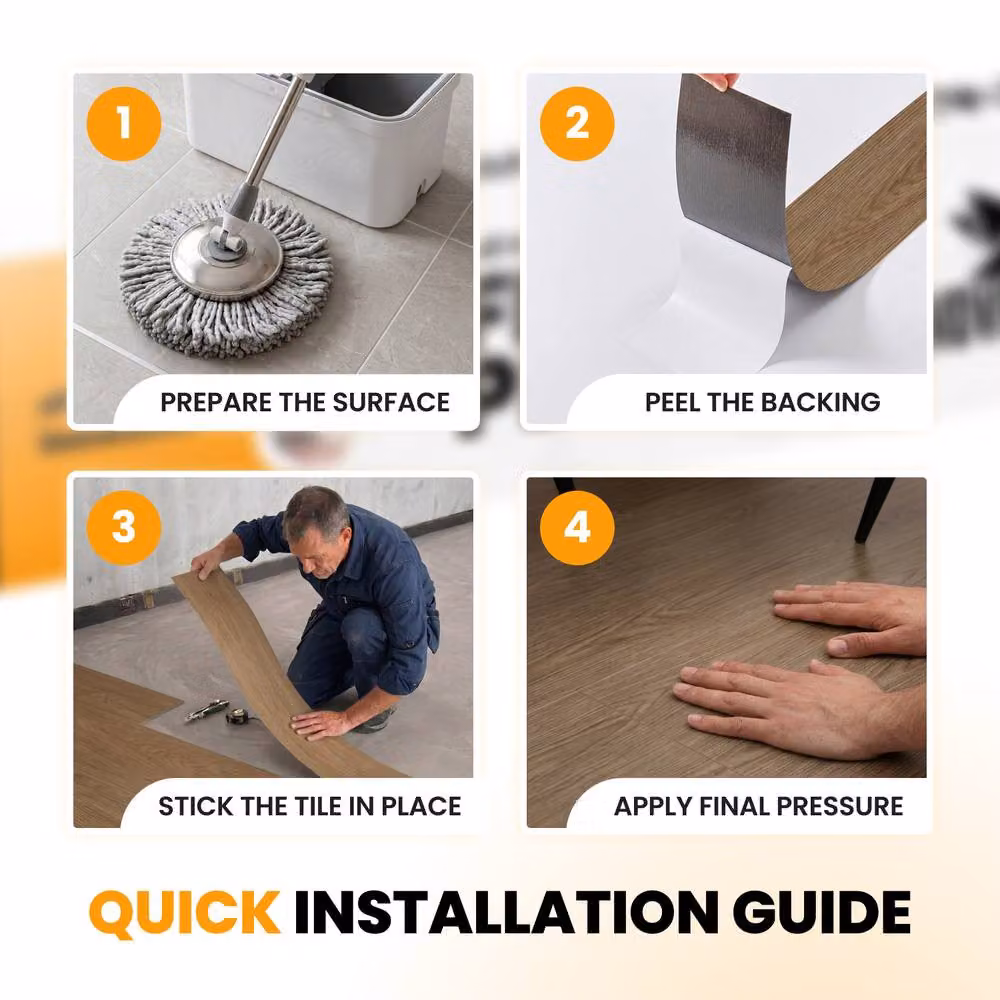 1
PREPARE THE SURFACE

2
PEEL THE BACKING

3
STICK THE TILE IN PLACE

4
APPLY FINAL PRESSURE

QUICK INSTALLATION GUIDE