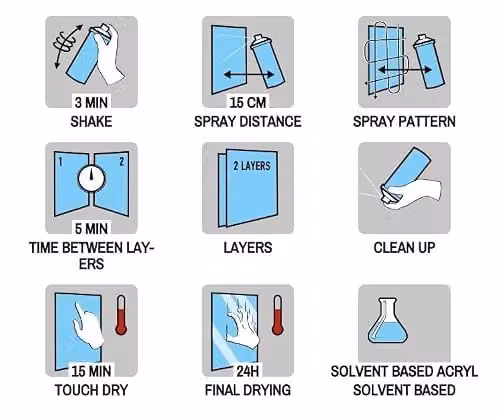 3 MIN
SHAKE

15 CM
SPRAY DISTANCE

SPRAY PATTERN

1
2
5 MIN
TIME BETWEEN LAYERS

2 LAYERS
LAYERS

CLEAN UP

15 MIN
TOUCH DRY

24H
FINAL DRYING

SOLVENT BASED ACRYL
SOLVENT BASED