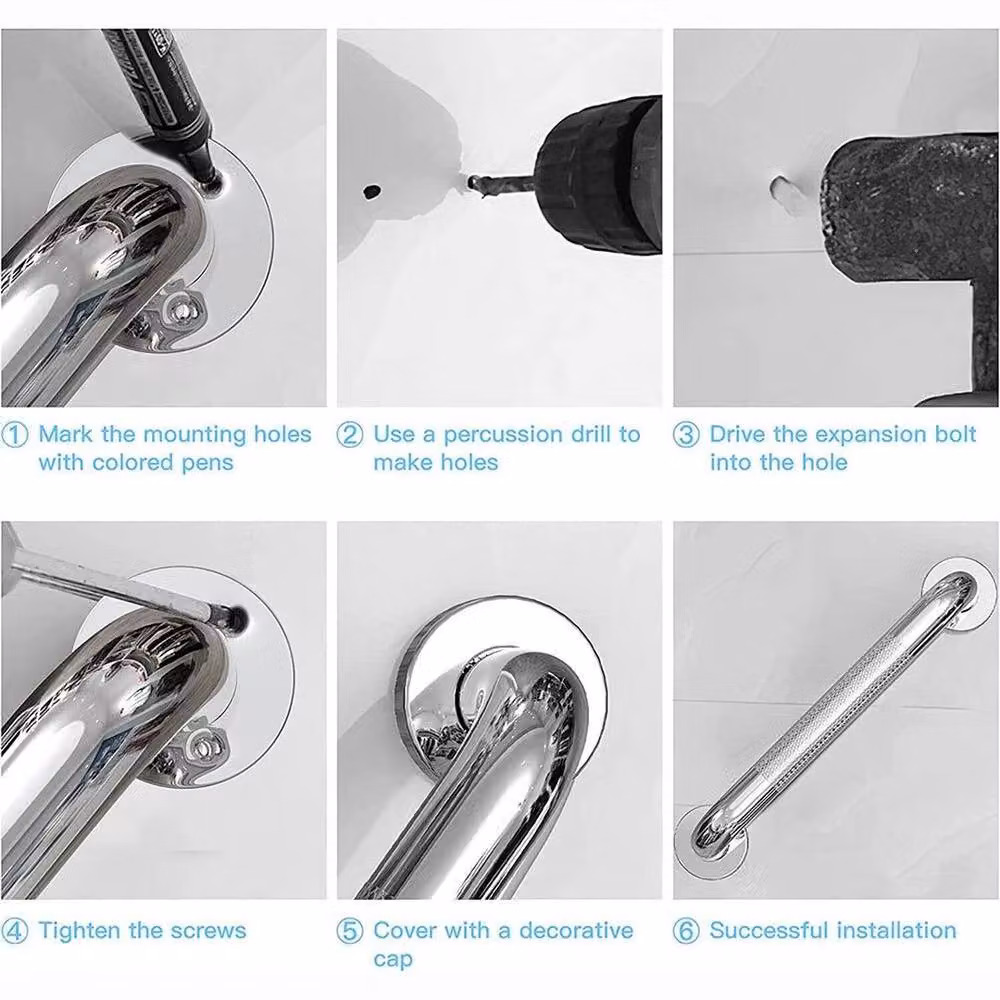 ① Mark the mounting holes with colored pens

② Use a percussion drill to make holes

③ Drive the expansion bolt into the hole

④ Tighten the screws

⑤ Cover with a decorative cap

⑥ Successful installation