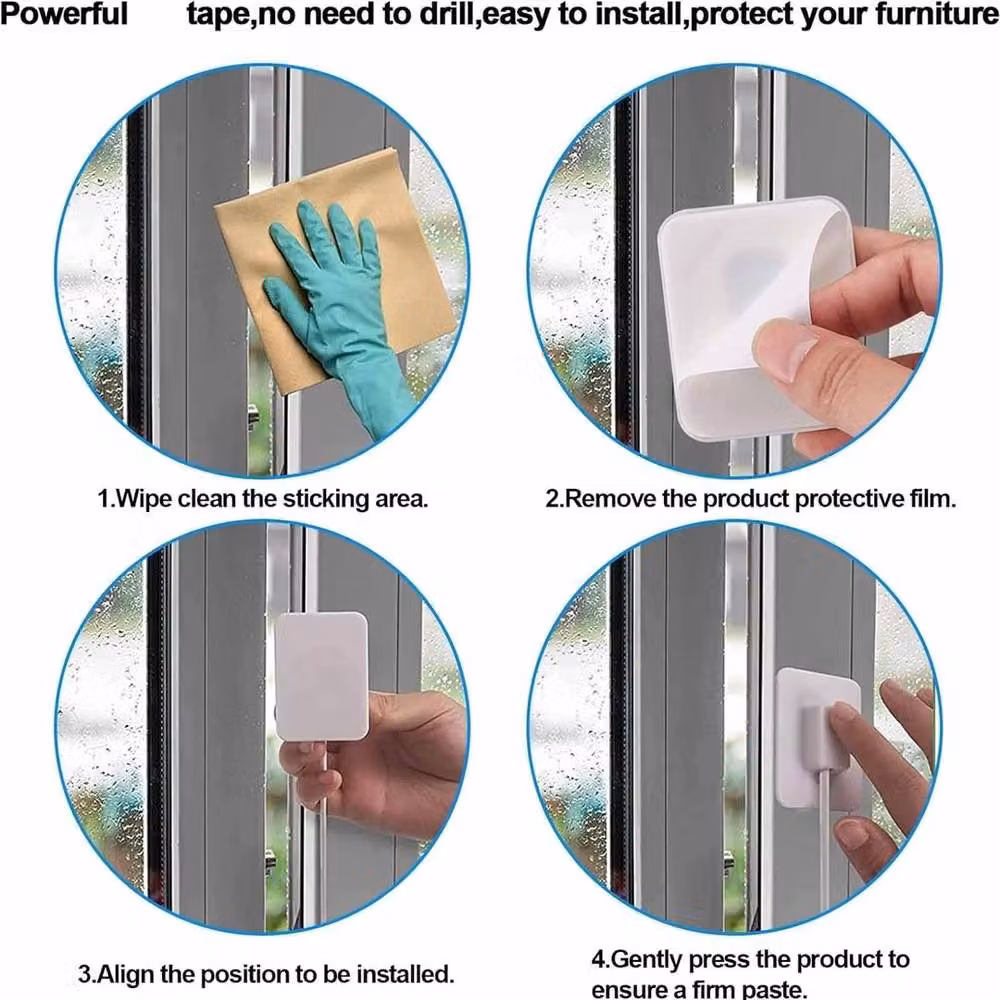 Powerful tape,no need to drill,easy to install,protect your furniture

1.Wipe clean the sticking area.

2.Remove the product protective film.

3.Align the position to be installed.

4.Gently press the product to ensure a firm paste.