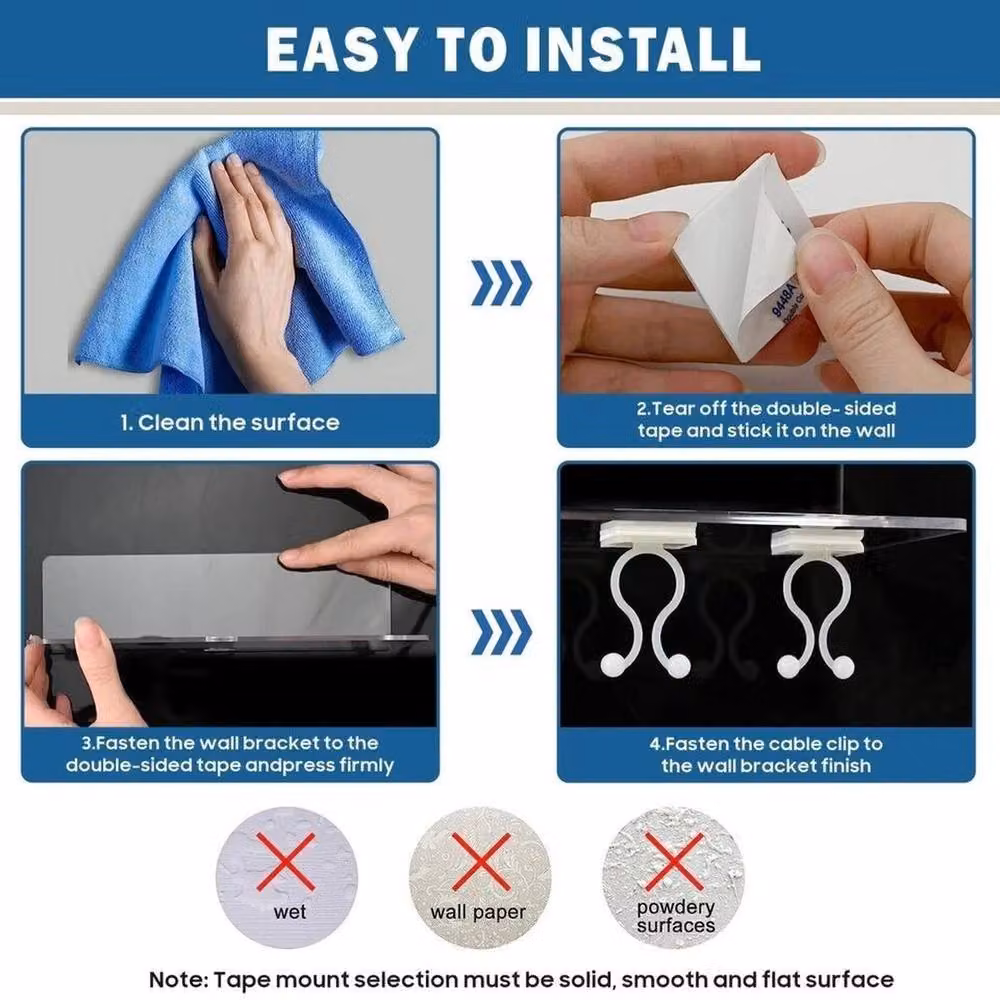 EASY TO INSTALL

1. Clean the surface

9448A

2.Tear off the double- sided tape and stick it on the wall

3.Fasten the wall bracket to the double-sided tape andpress firmly

4.Fasten the cable clip to the wall bracket finish

wet

wall paper

powdery surfaces

Note: Tape mount selection must be solid, smooth and flat surface