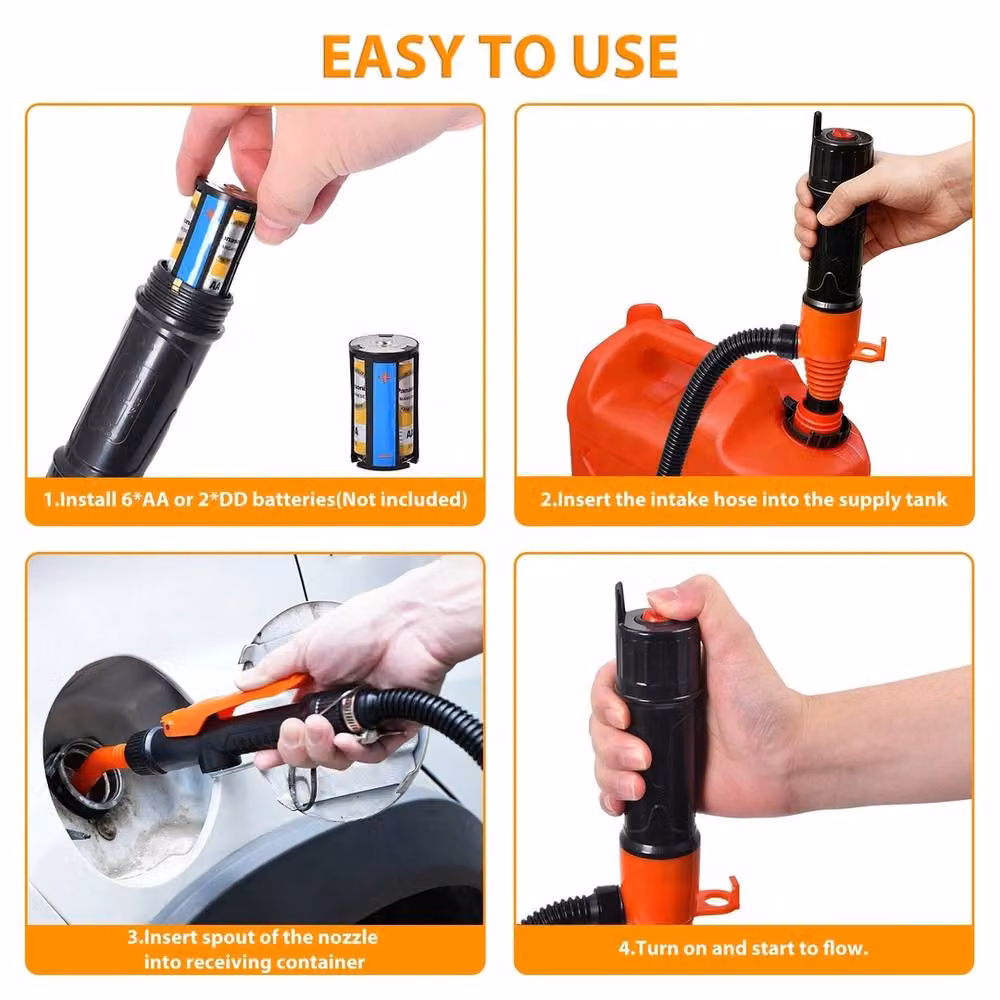 EASY TO USE

1.Install 6*AA or 2*DD batteries(Not included)

2.Insert the intake hose into the supply tank

3.Insert spout of the nozzle into receiving container

4.Turn on and start to flow.