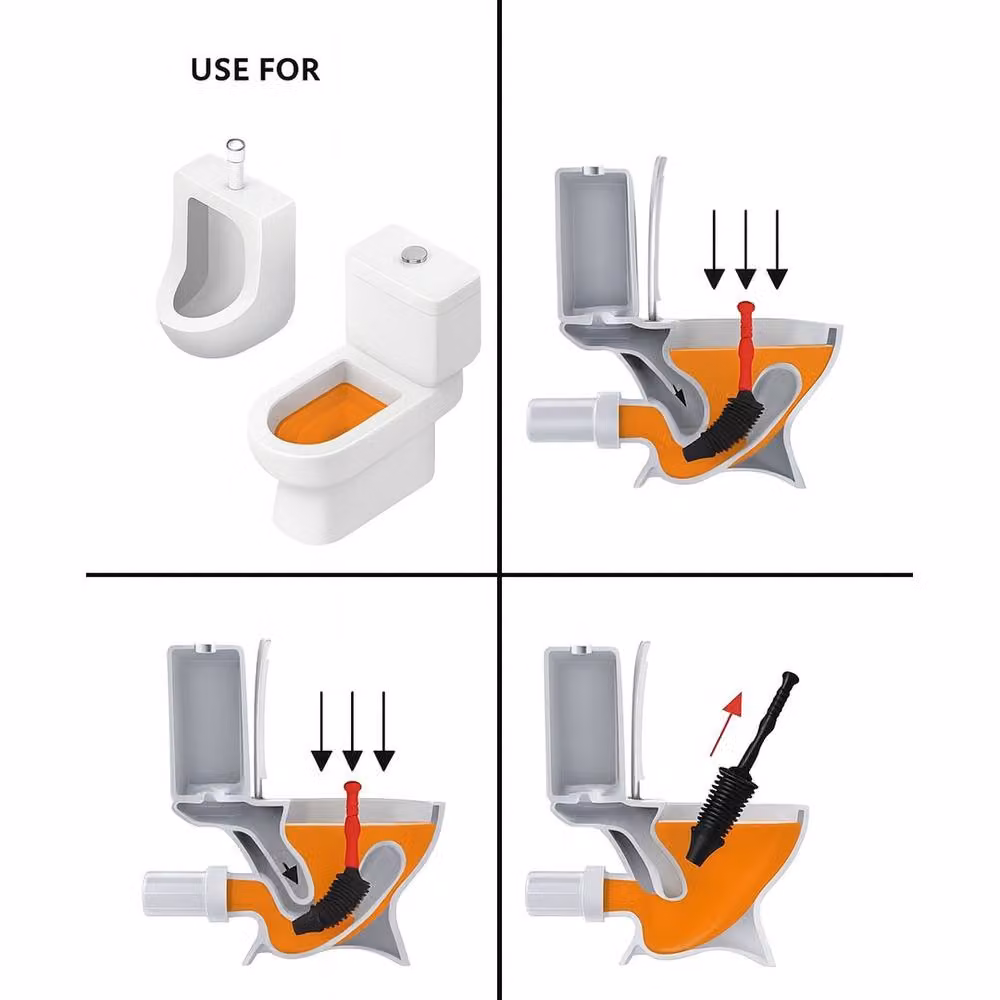 USE FOR