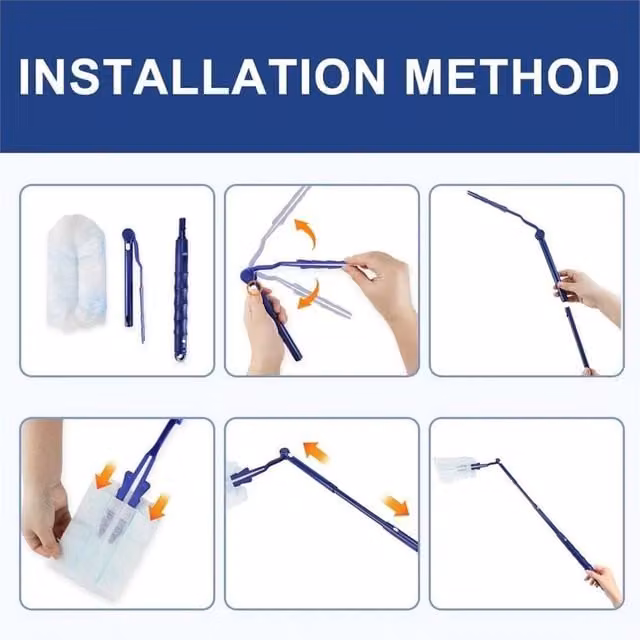 INSTALLATION METHOD