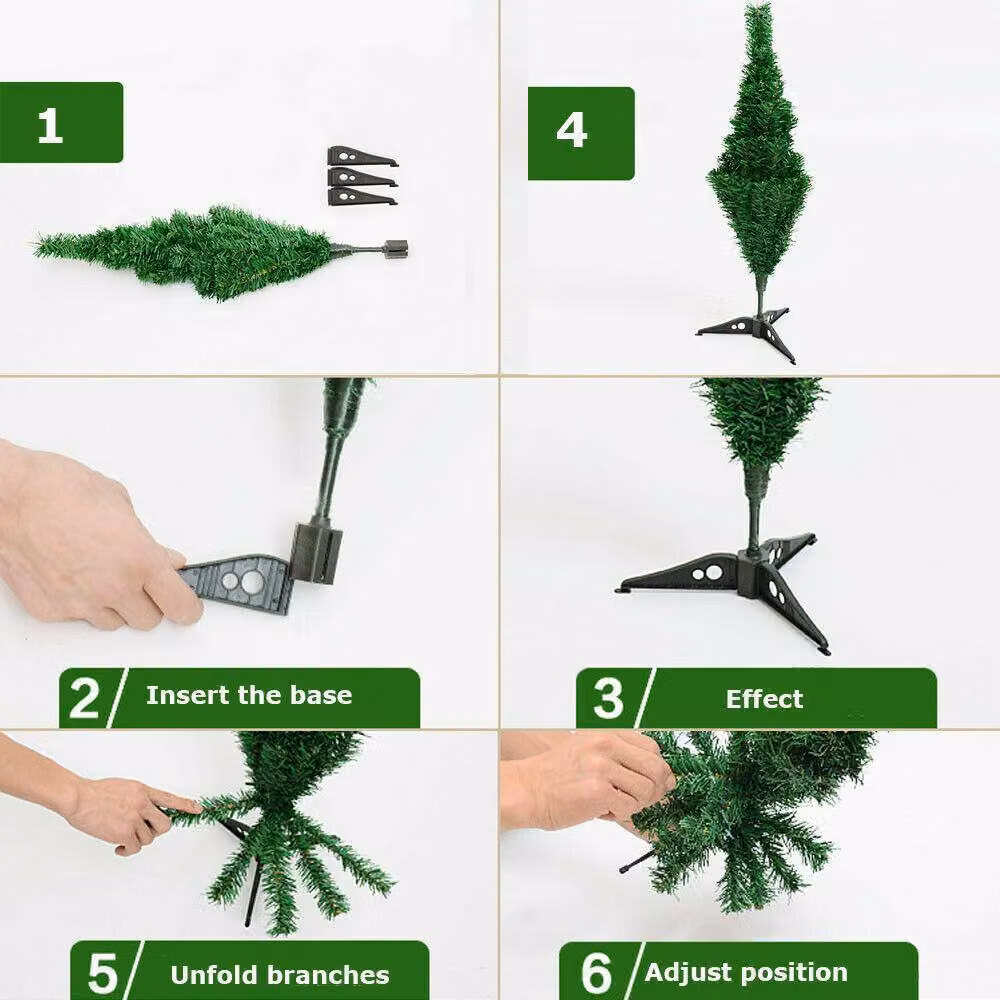 1

4

2 Insert the base

3 Effect

5 Unfold branches

6 Adjust position