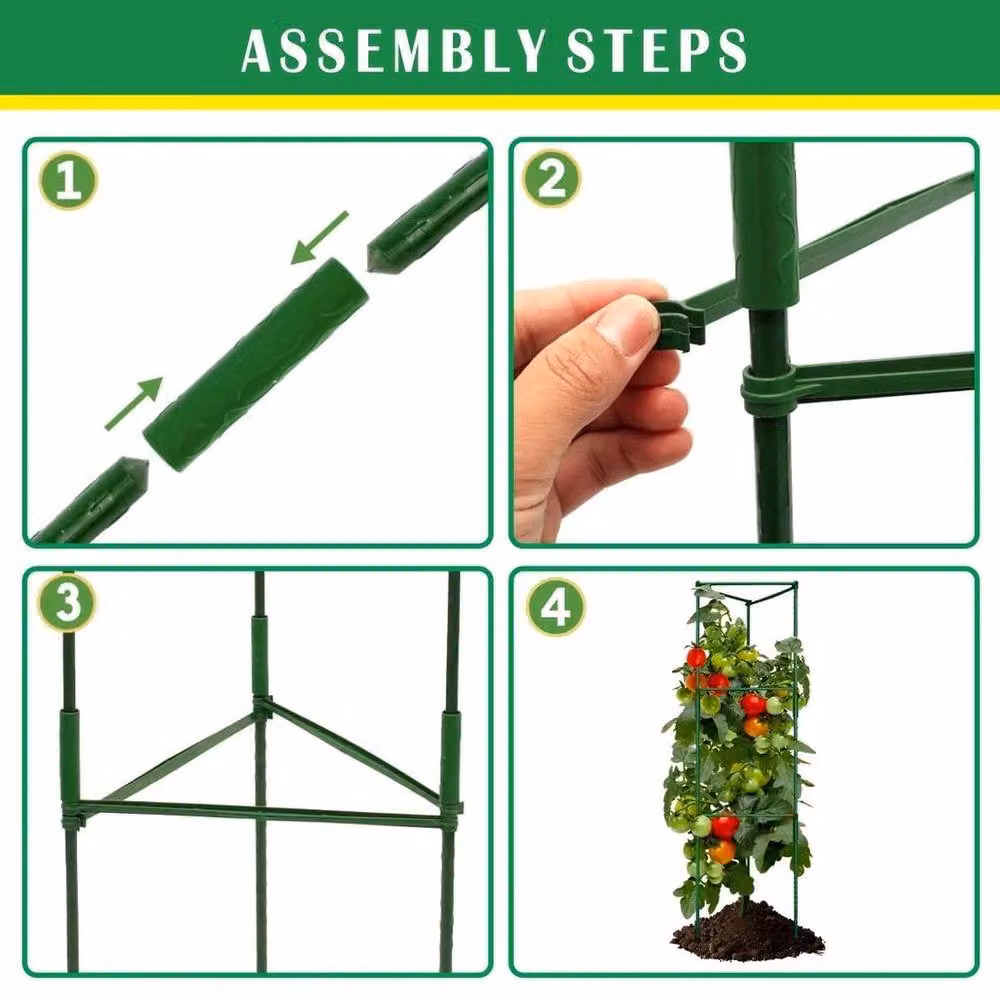 ASSEMBLY STEPS

1

2

3

4