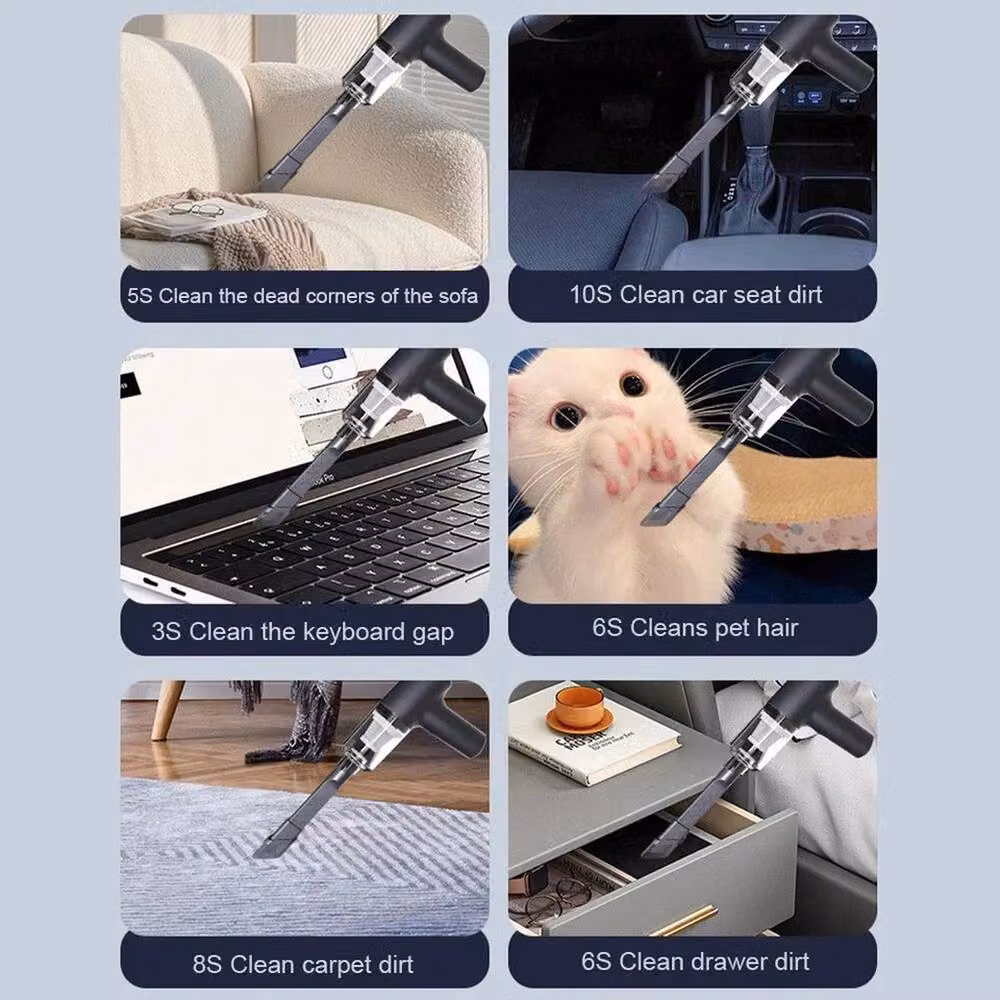 5S Clean the dead corners of the sofa

10S Clean car seat dirt

3S Clean the keyboard gap

6S Cleans pet hair

8S Clean carpet dirt

6S Clean drawer dirt