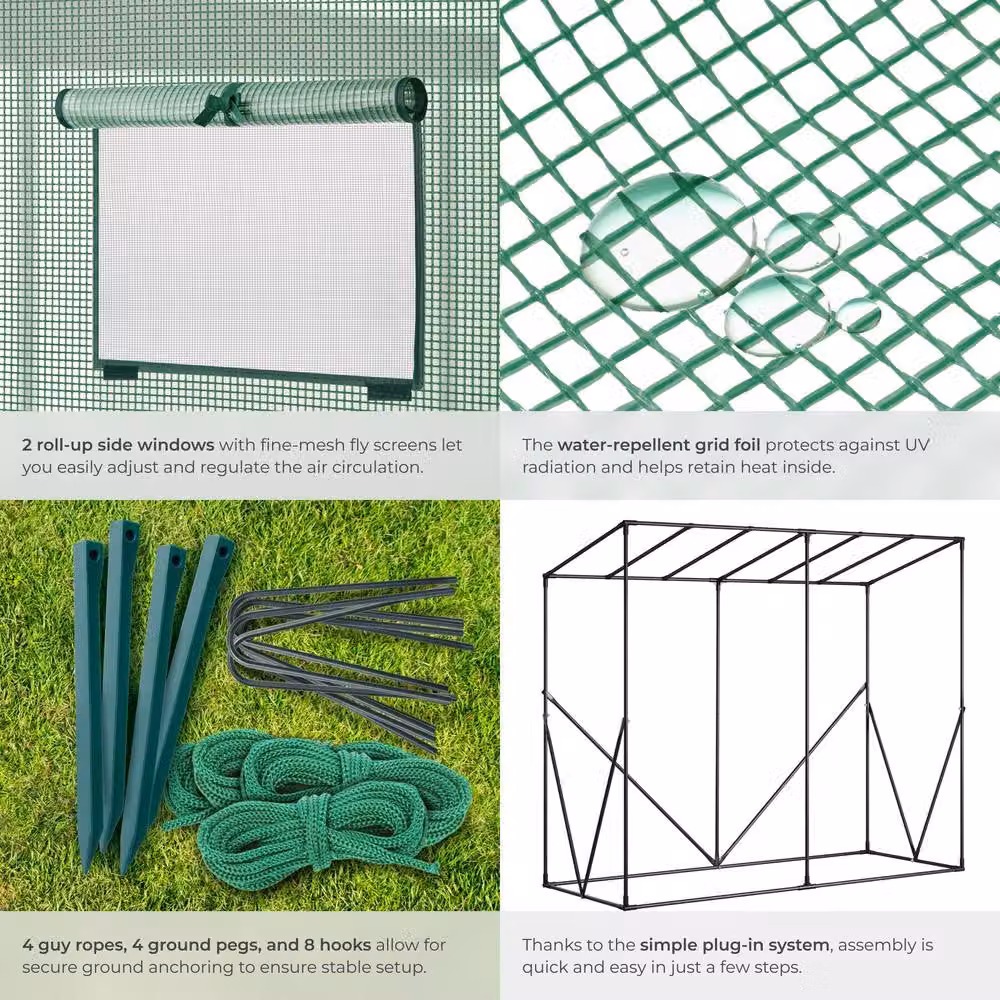 2 roll-up side windows with fine-mesh fly screens let you easily adjust and regulate the air circulation.

The water-repellent grid foil protects against UV radiation and helps retain heat inside.

4 guy ropes, 4 ground pegs, and 8 hooks allow for secure ground anchoring to ensure stable setup.

Thanks to the simple plug-in system, assembly is quick and easy in just a few steps.