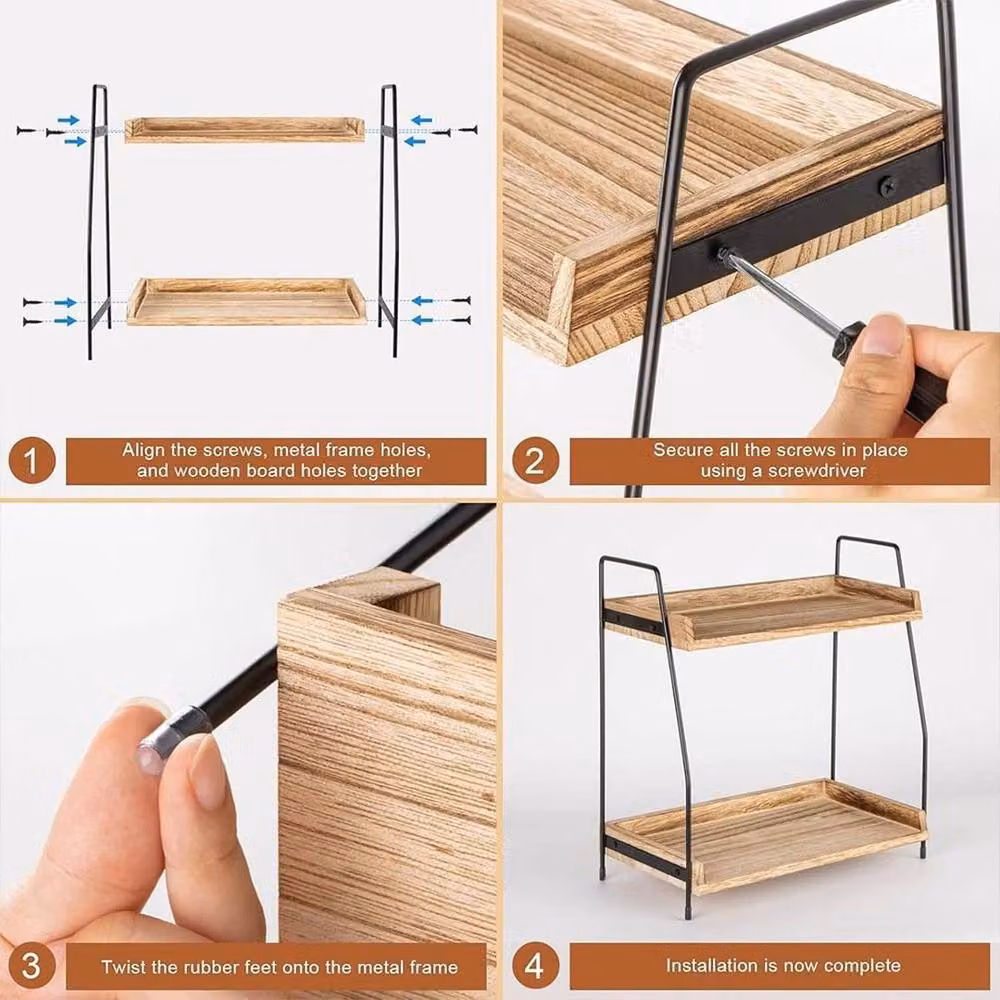 1
Align the screws, metal frame holes, and wooden board holes together

2
Secure all the screws in place using a screwdriver

3
Twist the rubber feet onto the metal frame

4
Installation is now complete