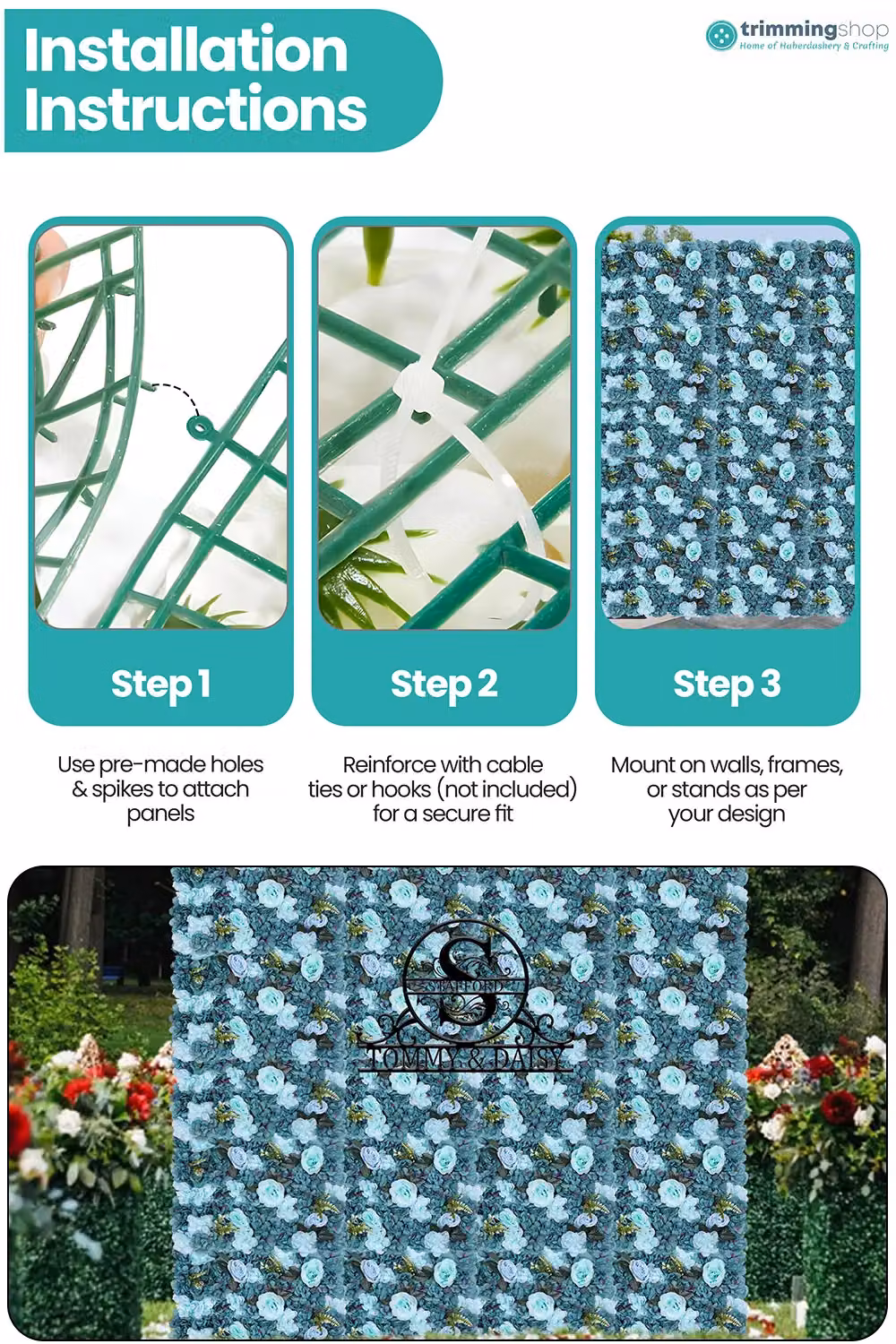 Installation Instructions

trimmingshop
Home of Haberdashery & Crafting

Step 1

Use pre-made holes & spikes to attach panels

Step 2

Reinforce with cable ties or hooks (not included) for a secure fit

Step 3

Mount on walls, frames, or stands as per your design

S
STAFFORD
TOMMY & DAISY